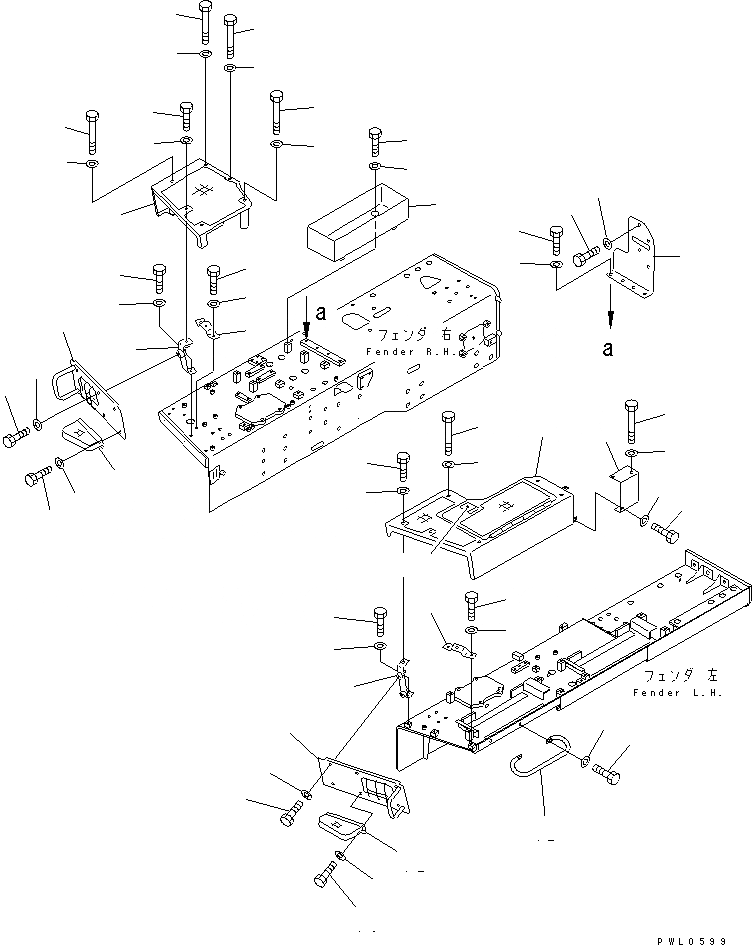 a

フェンダ 右
Fender R.H.

a

フェンダ 左
Fender L.H.

PWL0599