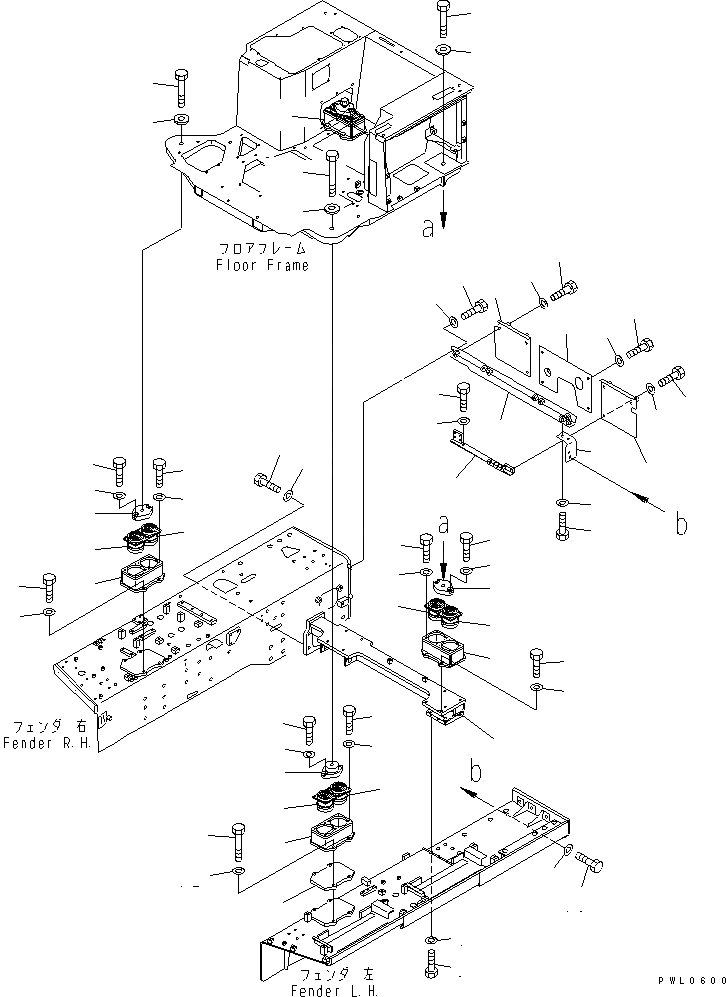 a

フロアフレーム
Floor Frame

b

a

フェンダ 右
Fender R.H.

b

フェンダ 左
Fender L.H.

PWL0600