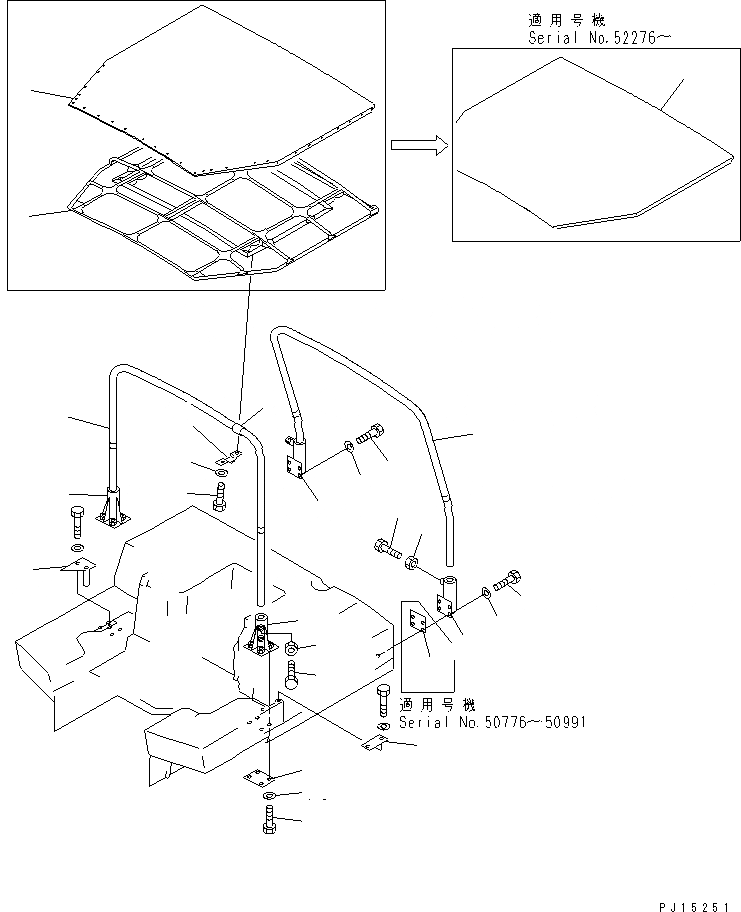 適用号機
Serial No.52276～

適用号機
Serial No.50776～50991

PJ15251