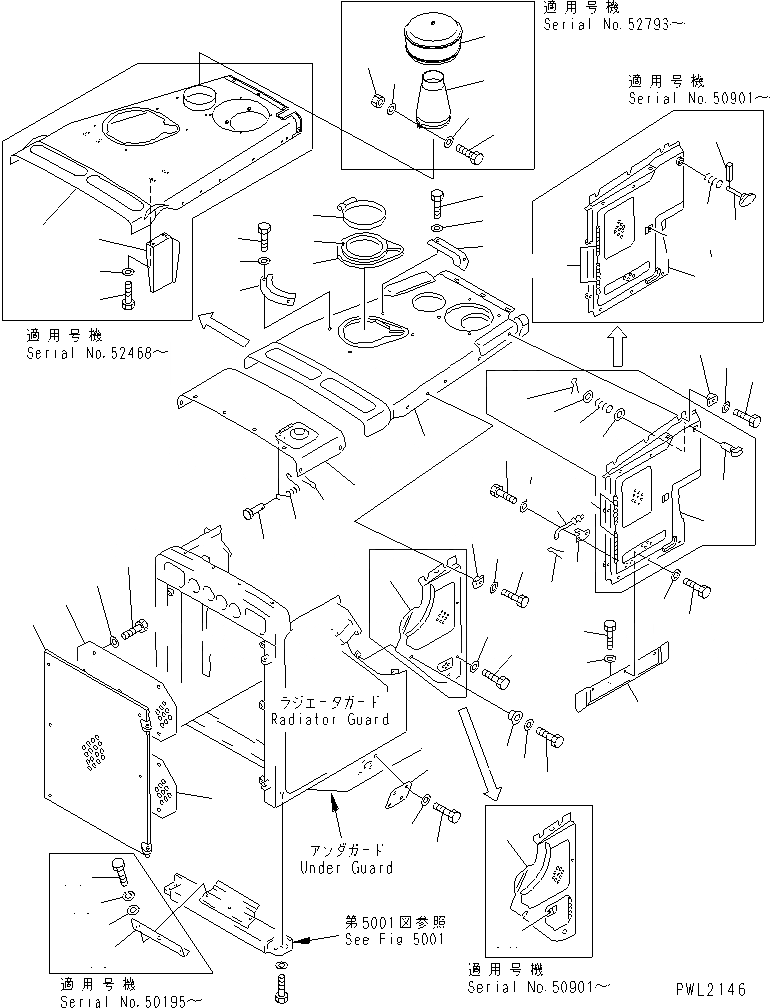 適用号機
Serial No.52793～

適用号機
Serial No.50901～

適用号機
Serial No.52468～

ラジエータガード
Radiator Guard

アンダガード
Under Guard

第5001図参照
See Fig 5001

適用号機
Serial No.50195～

適用号機
Serial No.50901～

PWL2146