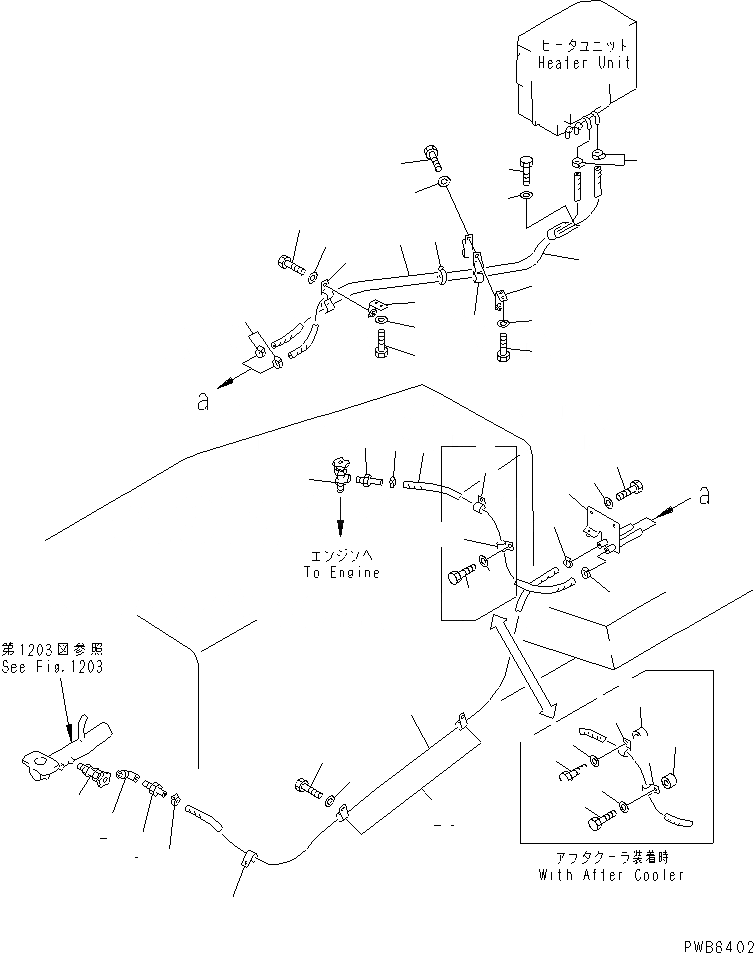 ヒータユニット
Heater Unit

a

a

エンジンへ
To Engine

第1203図参照
See Fig.1203

アフタクーラ装着時
With After Cooler

PWB6402