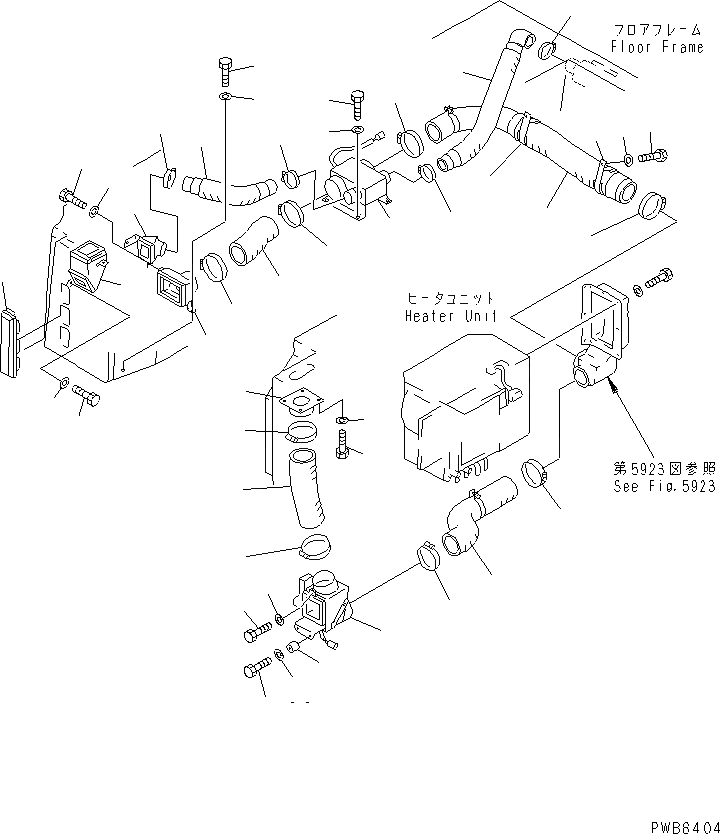 フロアフレーム
Floor Frame

ヒータユニット
Heater Unit

第5923図参照
See Fig.5923

PWB6404