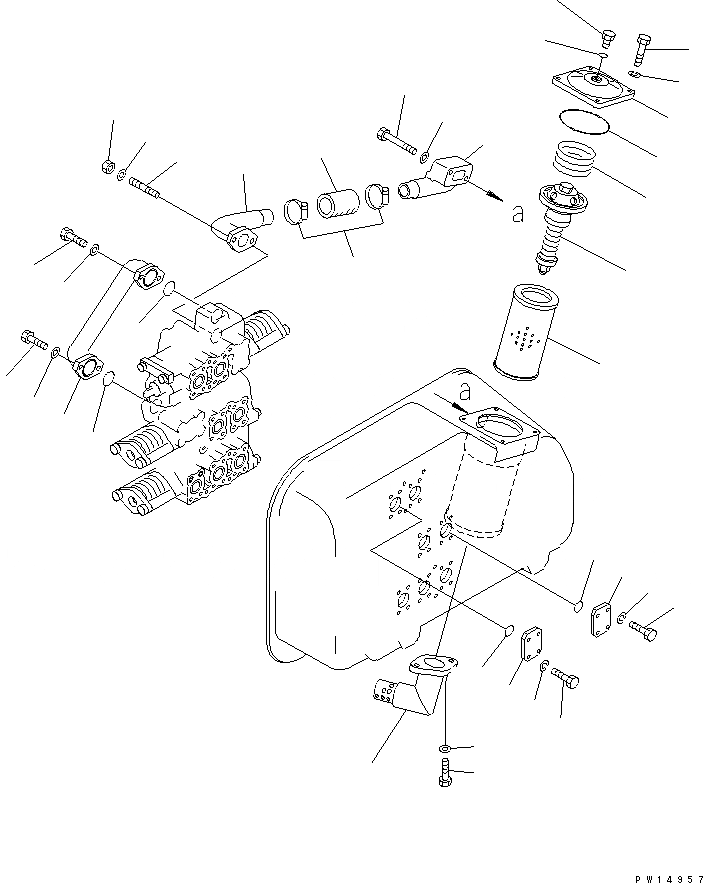 a

a

PW14957