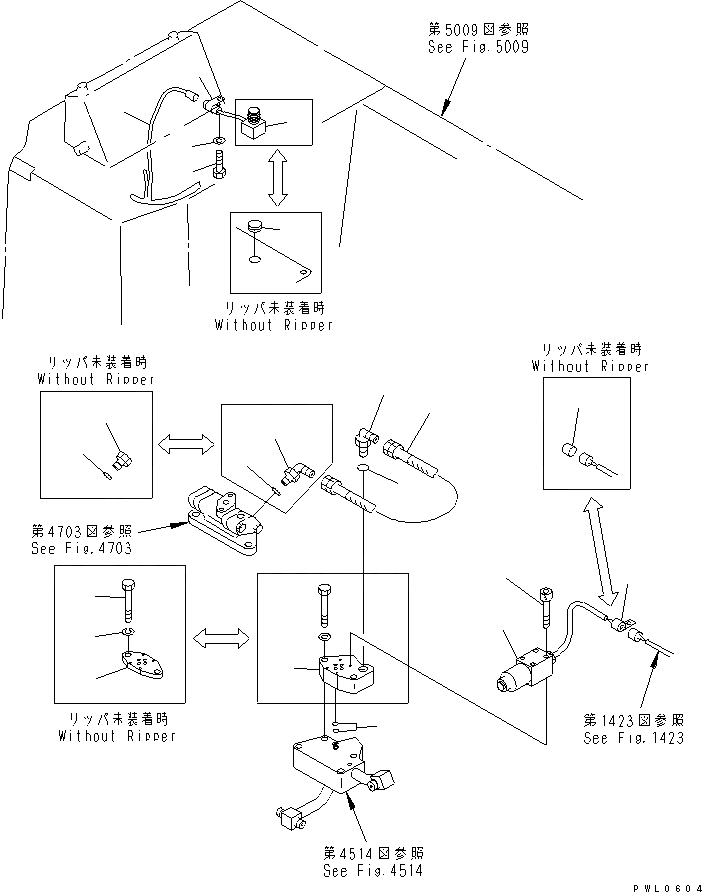 第5009図参照
See Fig.5009

リッパ未装着時
Without Ripper

リッパ未装着時
Without Ripper

リッパ未装着時
Without Ripper

第4703図参照
See Fig.4703

リッパ未装着時
Without Ripper

第1423図参照
See Fig.1423

第4514図参照
See Fig.4514

PWL0604