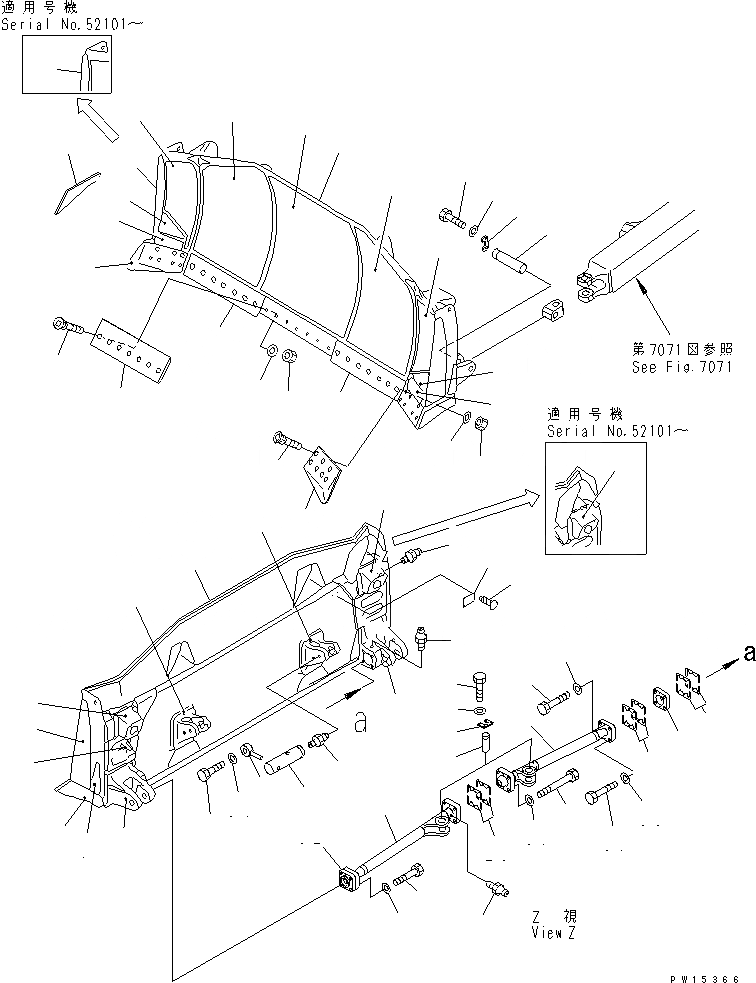 適用号機
Serial No.52101～

第7071図参照
See Fig.7071

適用号機
Serial No.52101～

a

a

Z 視
View Z

PW15366