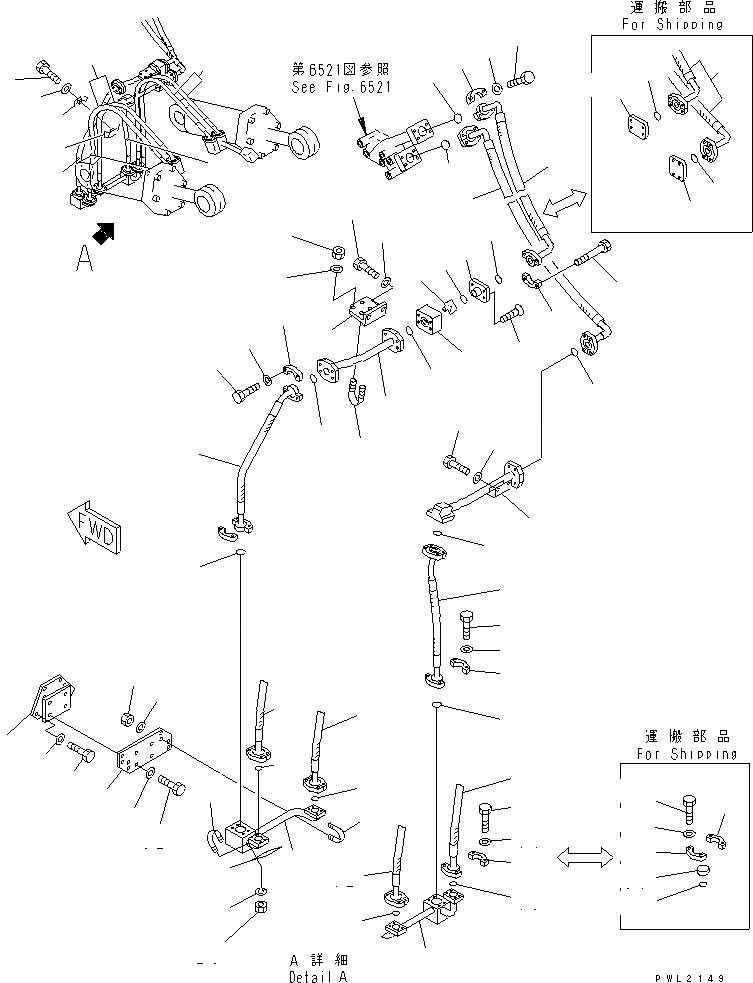 運搬部品
For Shipping

第6521図参照
See Fig.6521

A

FWD

運搬部品
For Shipping

A 詳細
Detail A

PWL2149