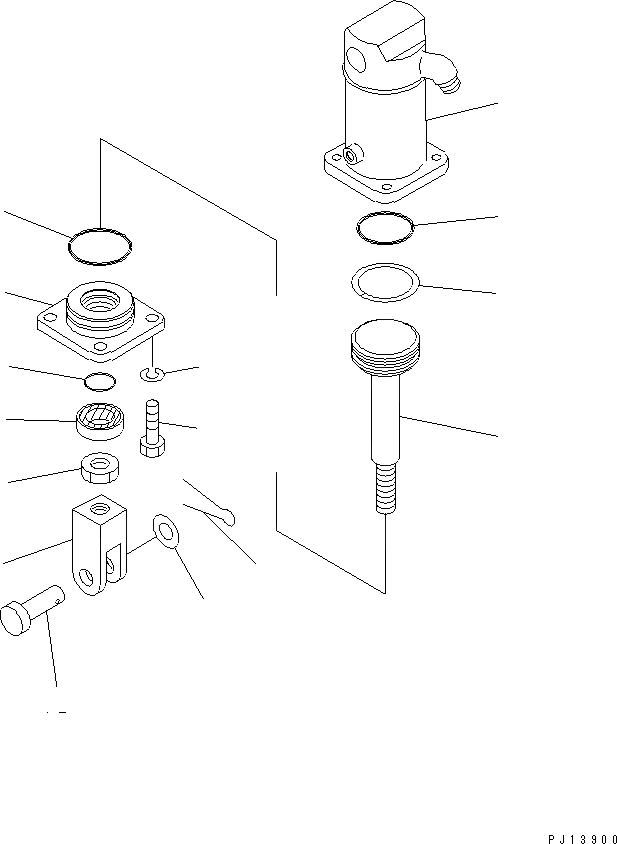 PJ13900