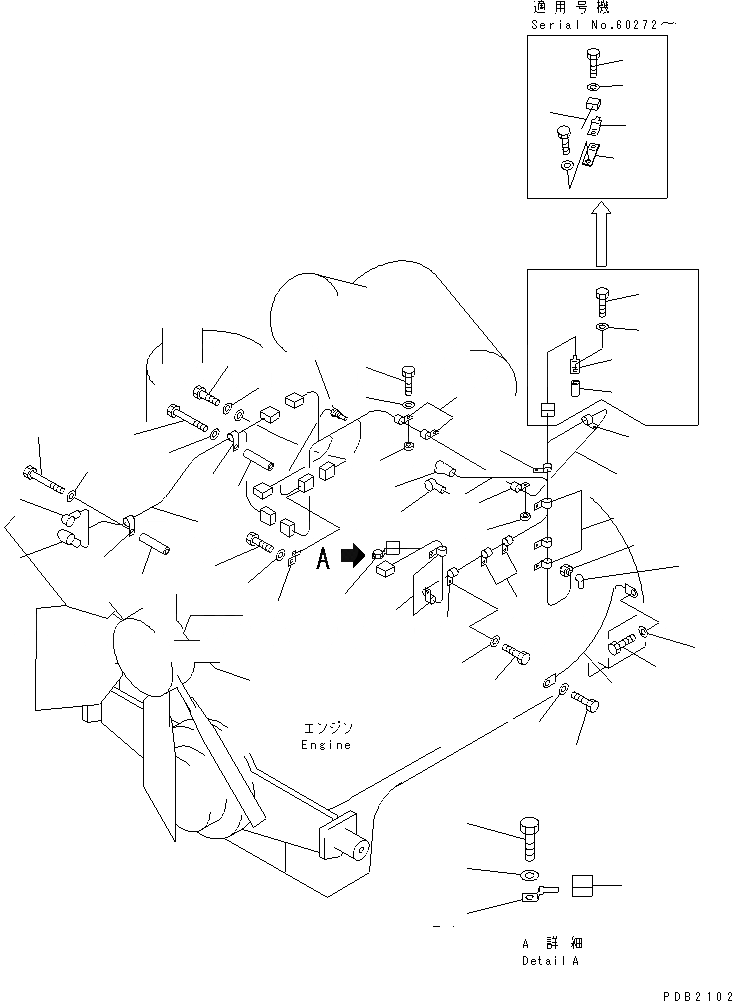 適用号機
Serial No.60272～

A

エンジン
Engine

A 詳細
Detail A

PDB2102