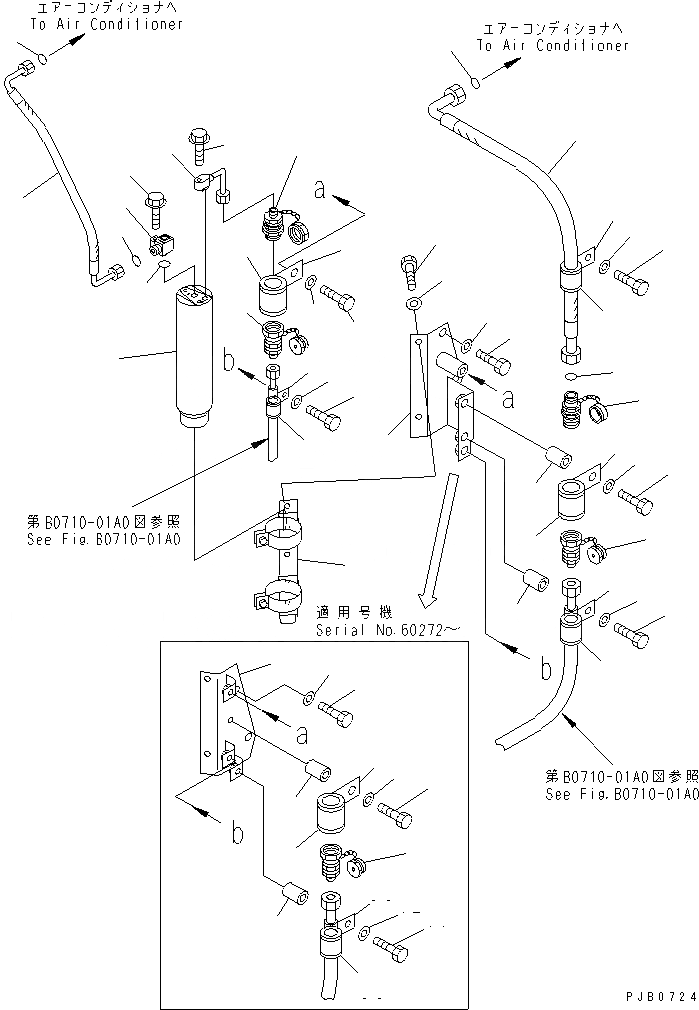 エアーコンディショナへ
To Air Conditioner

エアーコンディショナへ
To Air Conditioner

a

b

a

第B0710-01A0図参照
See Fig.B0710-01A0

適用号機
Serial No.60272～

b

a

b

第B0710-01A0図参照
See Fig.B0710-01A0

PJB0724