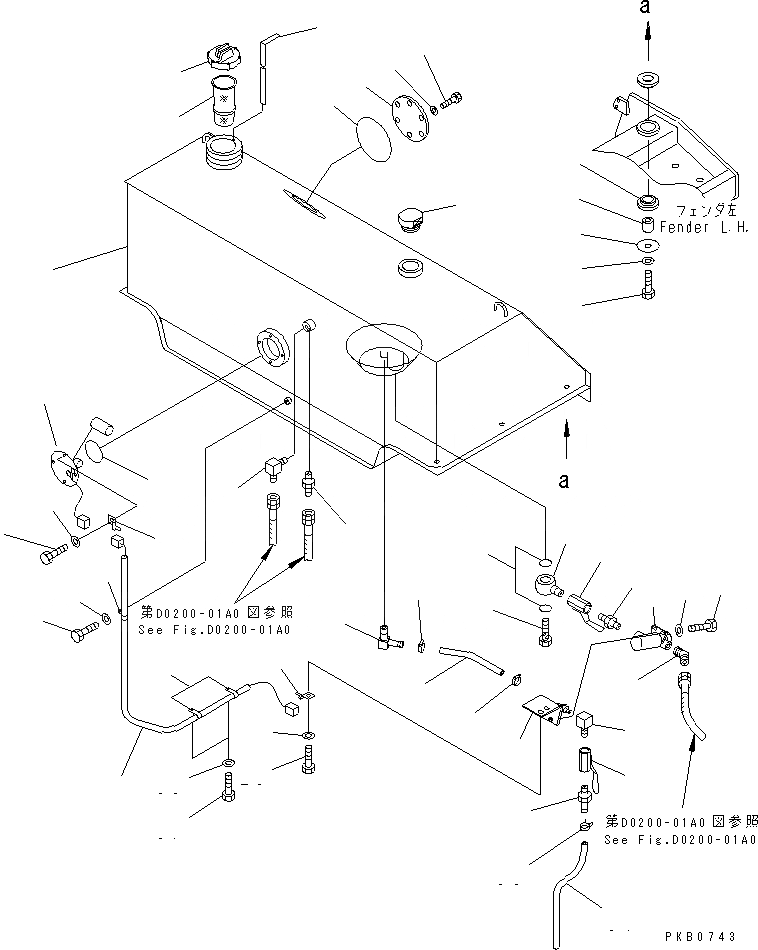 a

フェンダ左
Fender L.H.

a

第D0200-01A0図参照
See Fig.D0200-01A0

第D0200-01A0図参照
See Fig.D0200-01A0

PKB0743