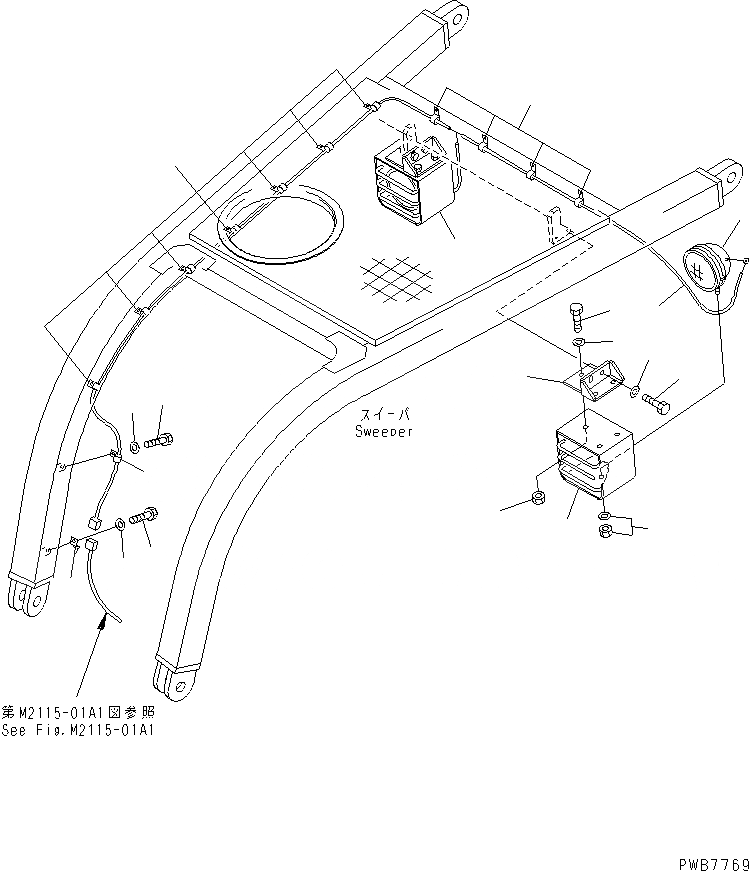 スイーパ
Sweeper

第M2115-01A1図参照
See Fig.M2115-01A1

PWB7769