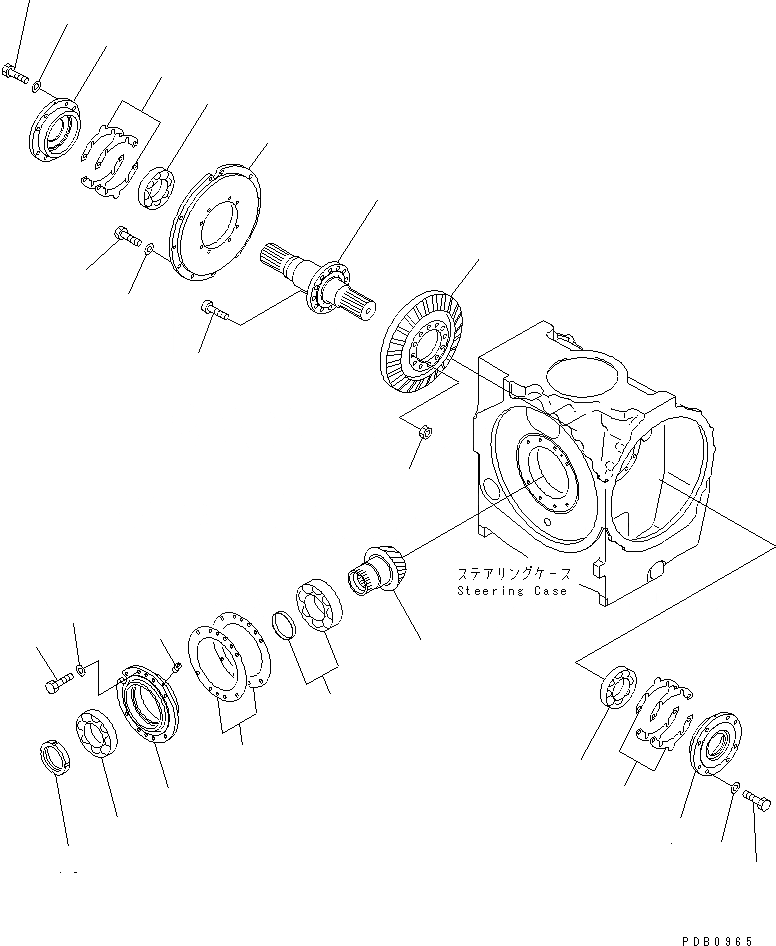 ステアリングケース
Steering Case

PDB0965