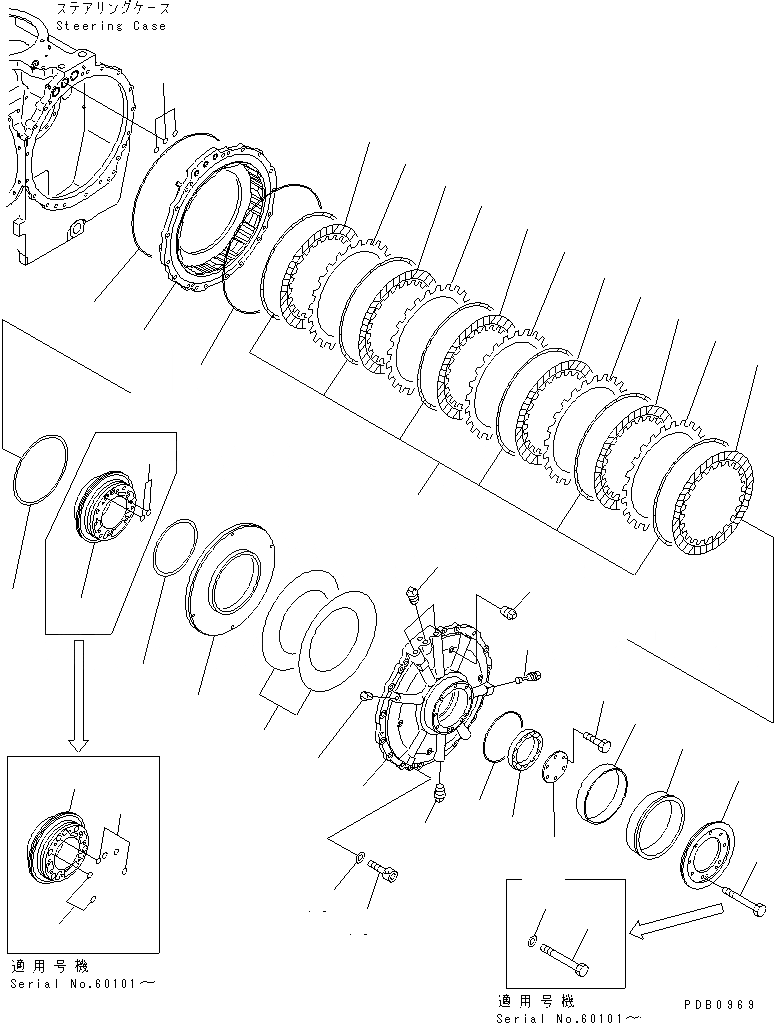 ステアリングケース
Steering Case

適用号機
Serial No.60101～

適用号機
Serial No.60101～

PDB0969