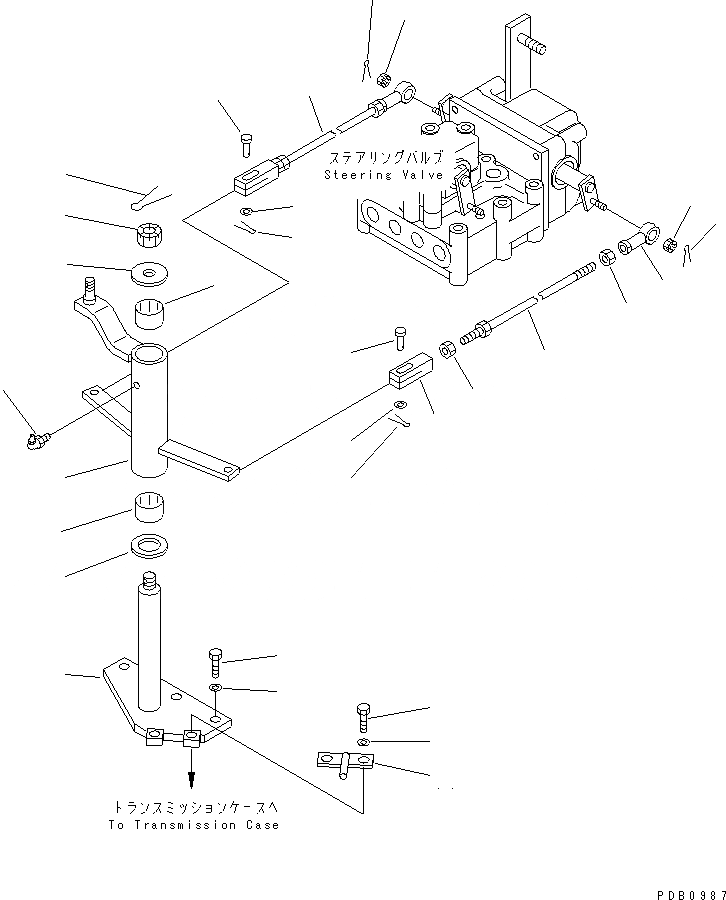 ステアリングバルブ
Steering Valve

トランスミッションケースへ
To Transmission Case

PDB0987