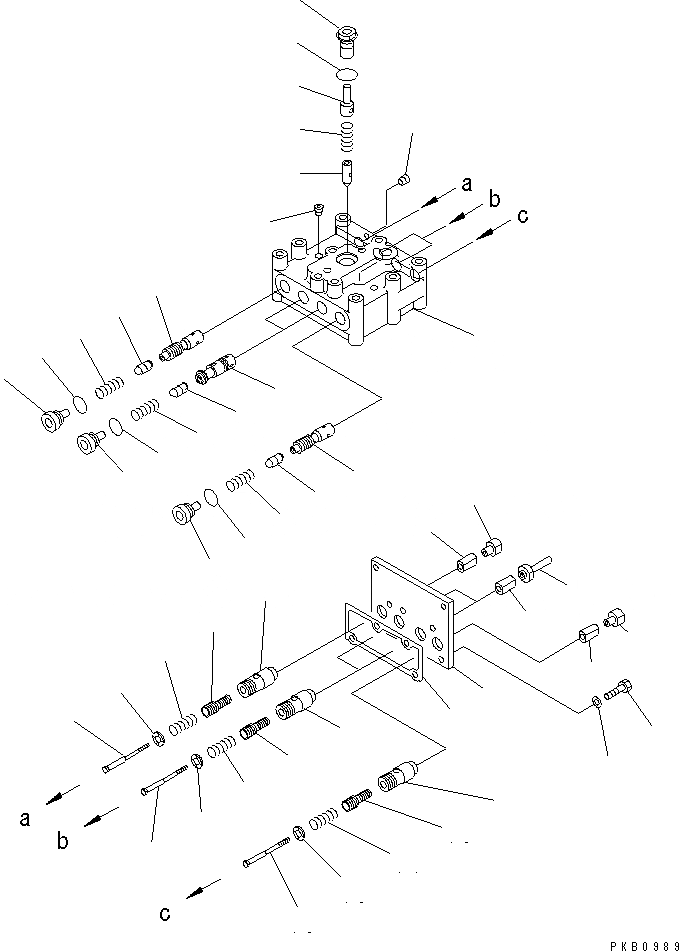 a
b
c
a
b
c
PKB0989