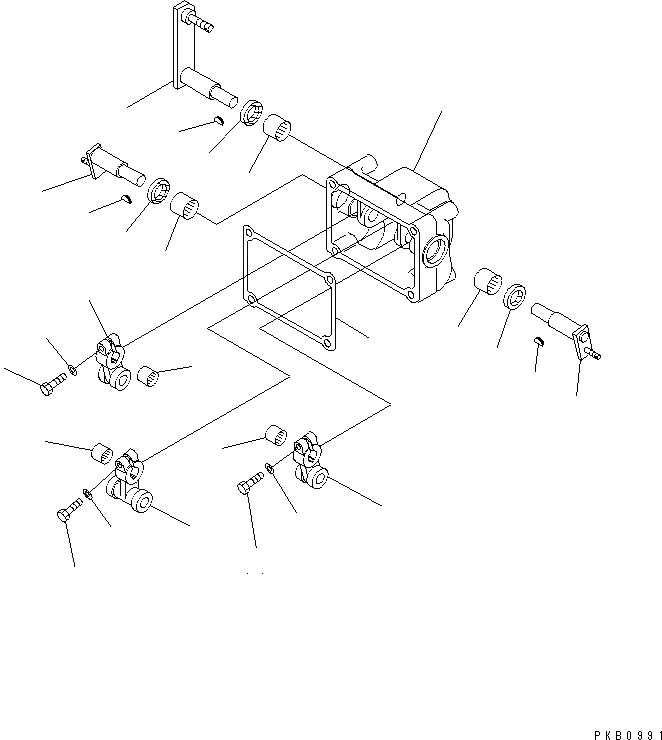 PKB0991