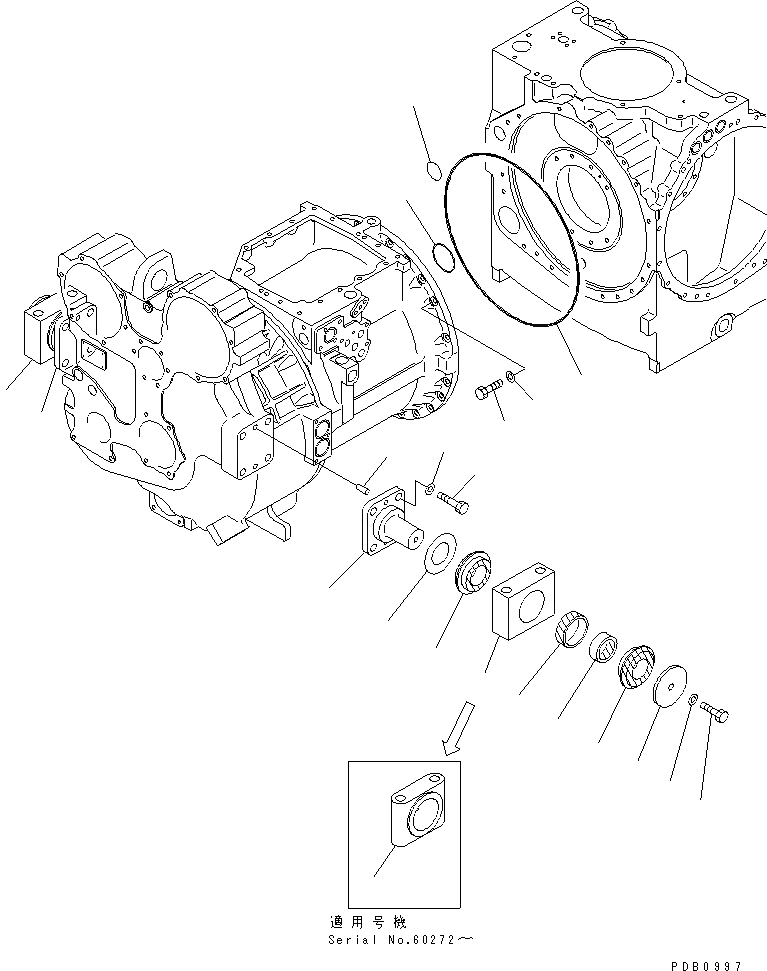 適用号機
Serial No.60272～

PDB0997