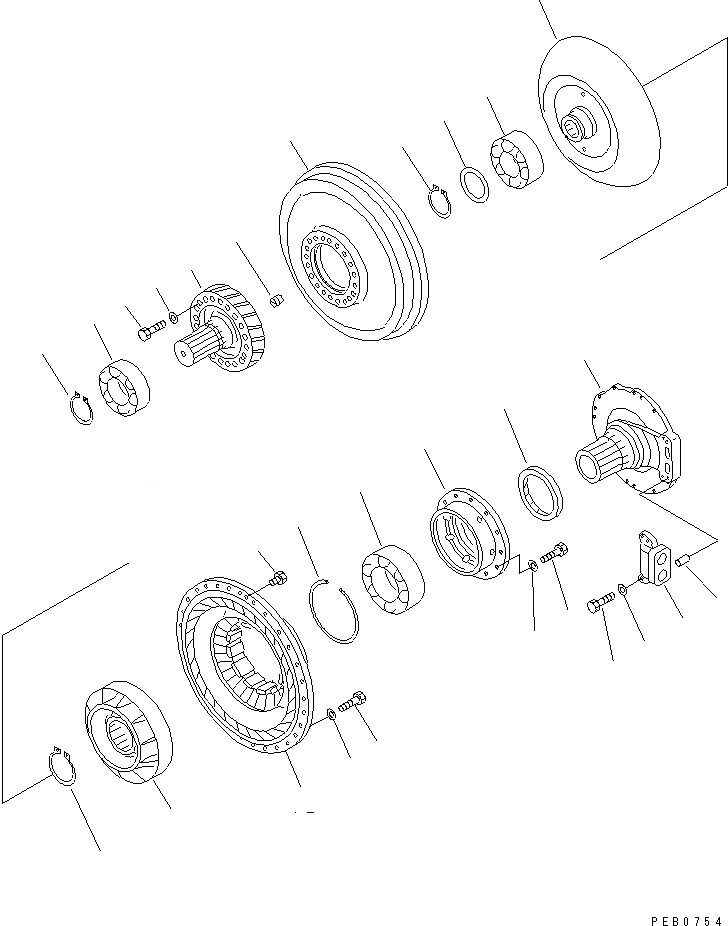 PEB0754