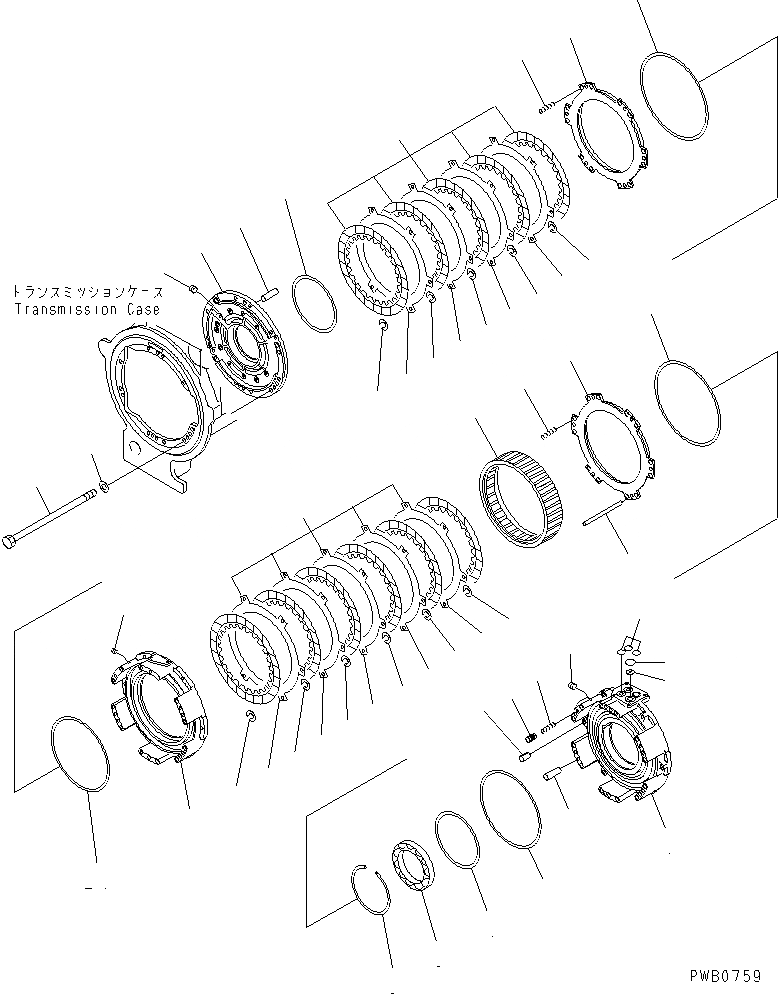 トランスミッションケース
Transmission Case

PWB0759