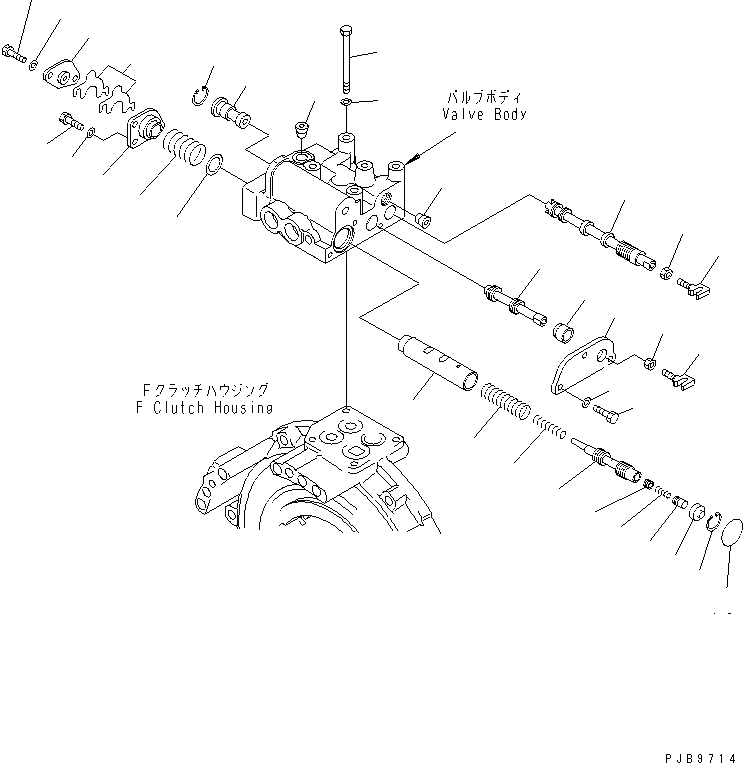 バルブボディ
Valve Body

Fクラッチハウジング
F Clutch Housing

PJB9714