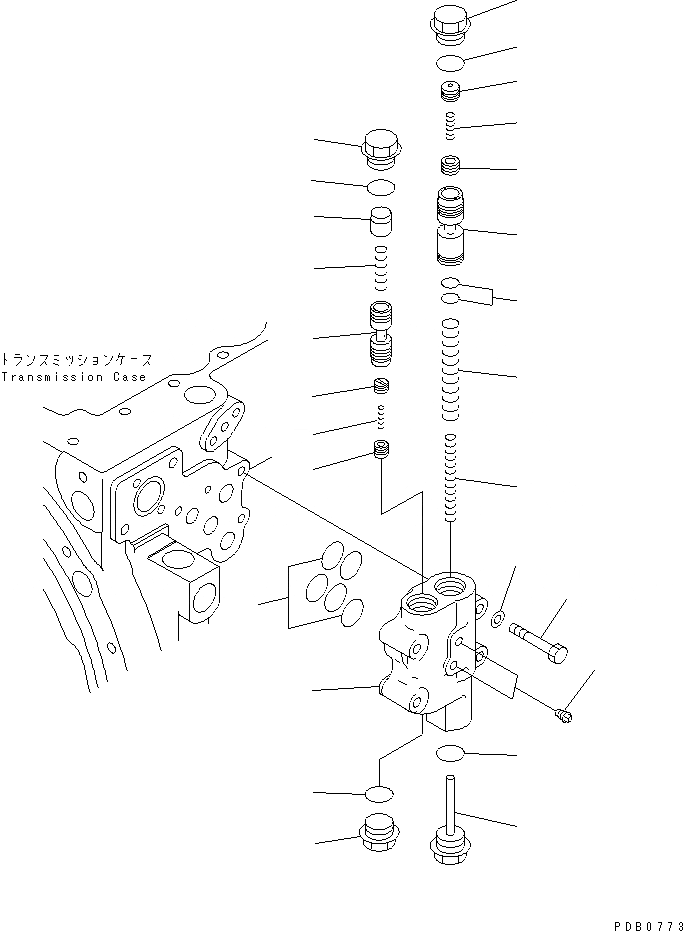 トランスミッションケース
Transmission Case

PDB0773