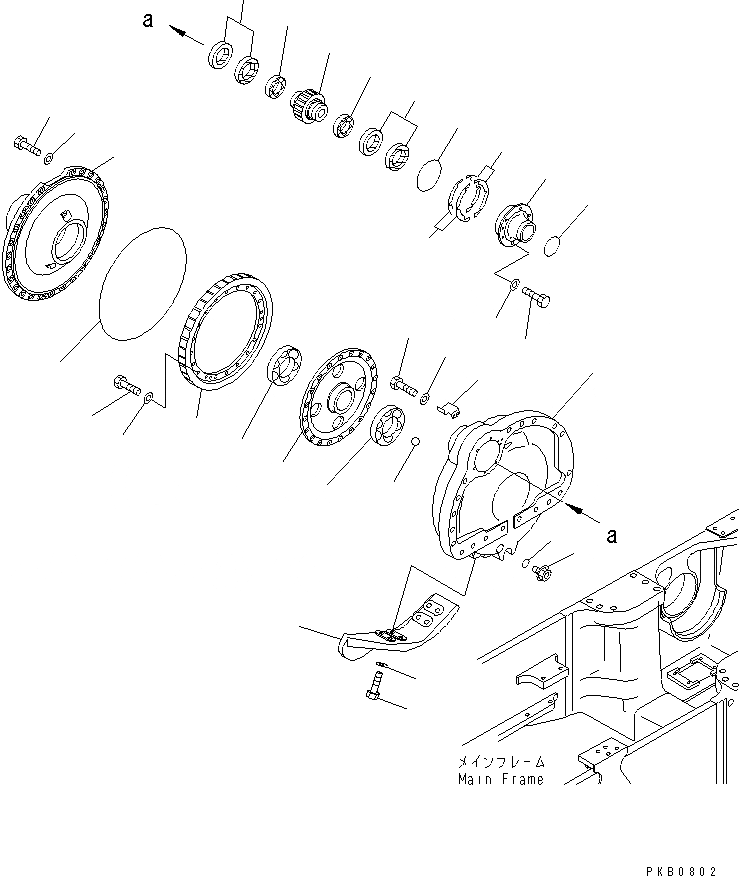 a

a

メインフレーム
Main Frame

PKB0802