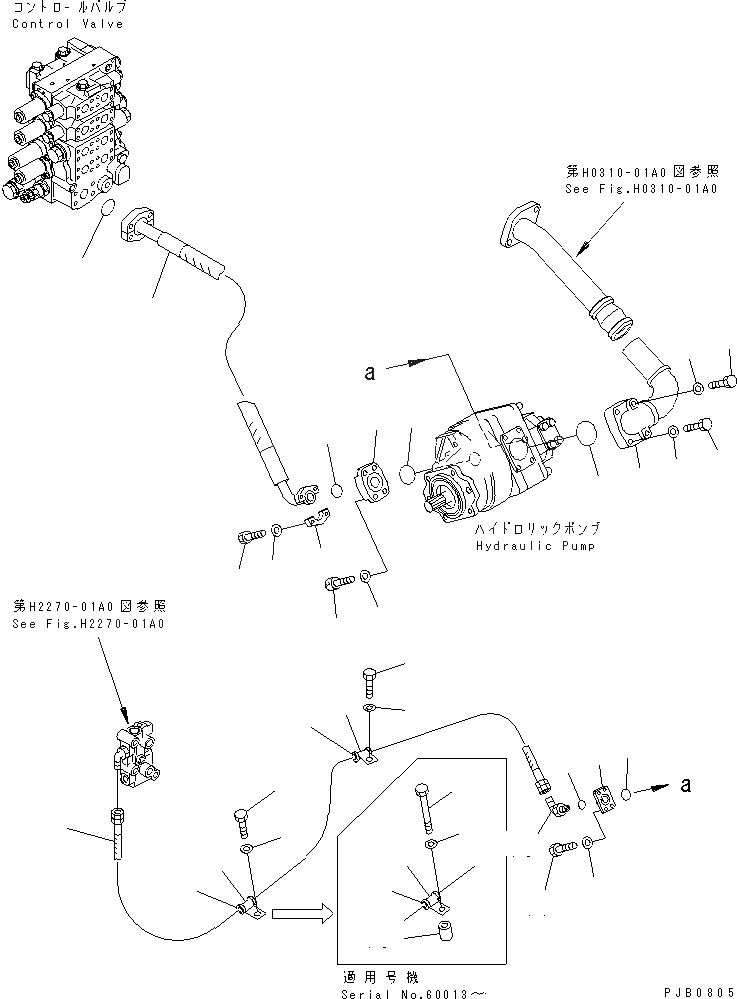 コントロールバルブ
Control Valve

第H0310-01A0図参照
See Fig.H0310-01A0

a

ハイドロリックポンプ
Hydraulic Pump

第H2270-01A0図参照
See Fig.H2270-01A0

a

適用号機
Serial No.60013～

PJB0805