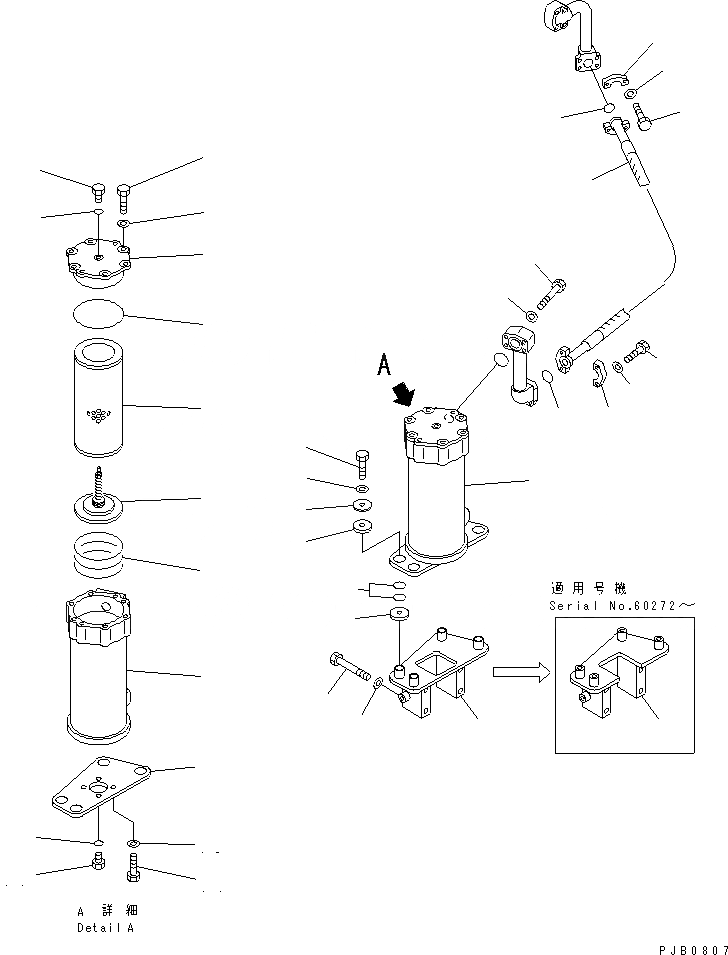 A

適用号機
Serial No.60272～

A 詳細
Detail A

PJB0807