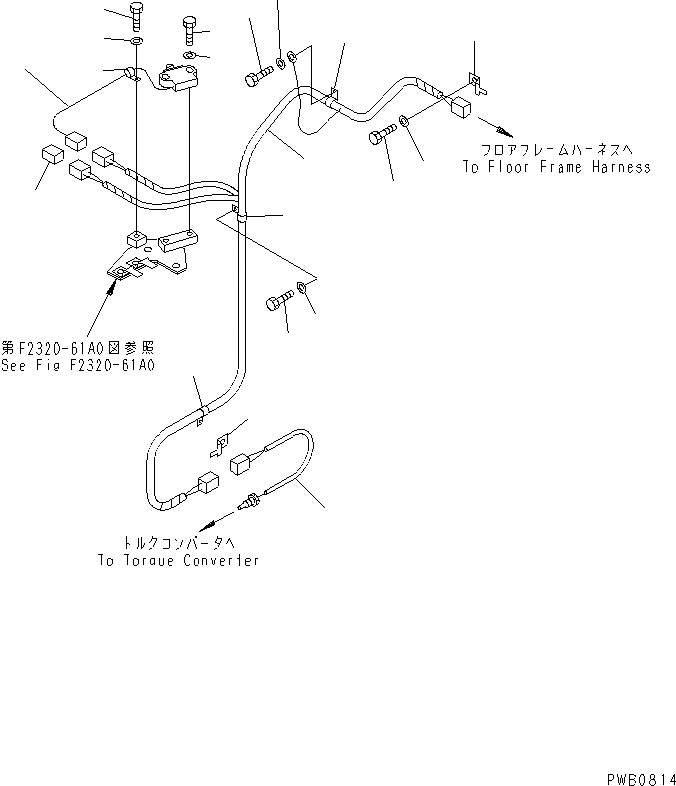 フロアフレームハーネスへ
To Floor Frame Harness

第F2320-61A0図参照
See Fig F2320-61A0

トルクコンバータへ
To Torque Converter

PWB0814