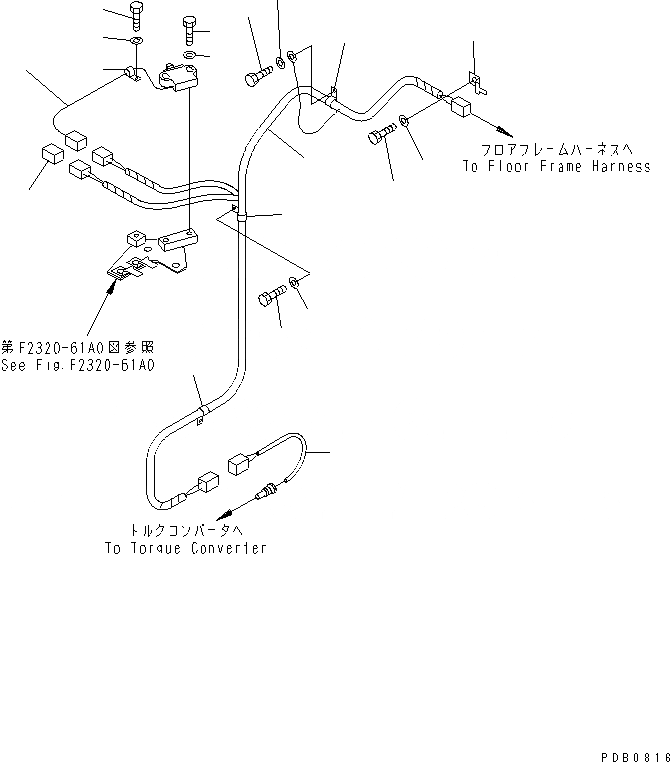 フロアフレームハーネスへ
To Floor Frame Harness

第F2320-61A0図参照
See Fig.F2320-61A0

トルクコンバータへ
To Torque Converter

PDB0816