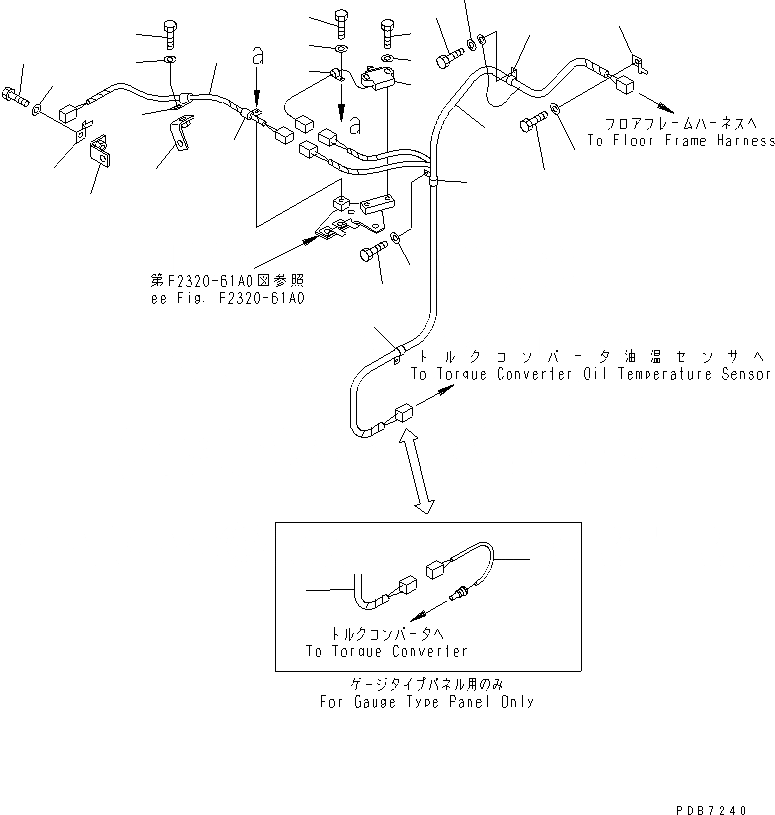 a

a

フロアフレームハーネスへ
To Floor Frame Harness

第F2320-61A0図参照
ee Fig. F2320-61A0

トルクコンバータ油温センサへ
To Torque Converter Oil Temperature Sensor

トルクコンバータへ
To Torque Converter

ゲージタイプパネル用のみ
For Gauge Type Panel Only

PDB7240