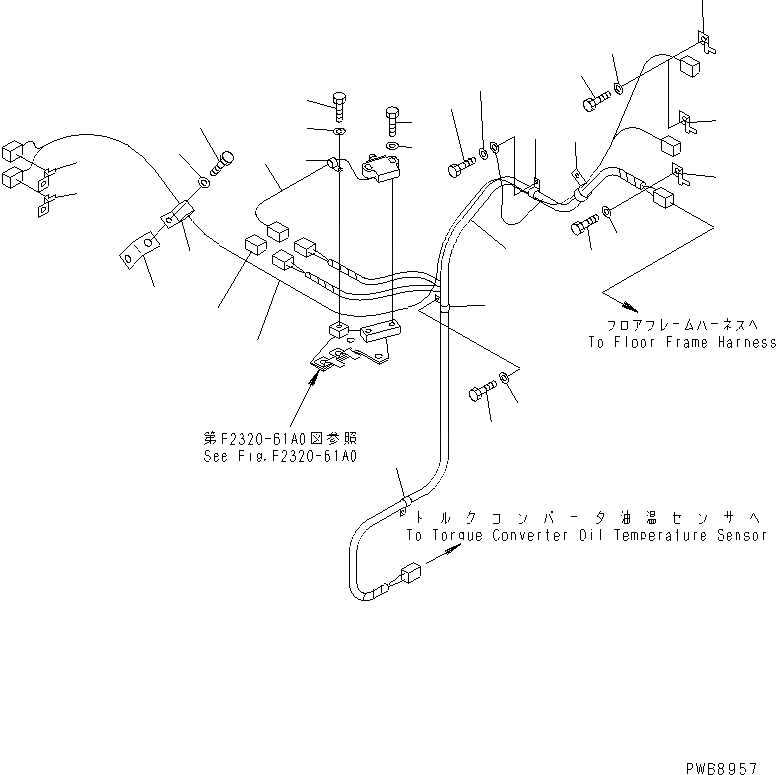 フロアフレームハーネスへ
To Floor Frame Harness

第F2320-61A0図参照
See Fig.F2320-61A0

トルクコンバータ油温センサへ
To Torque Converter Oil Temperature Sensor

PWB8957