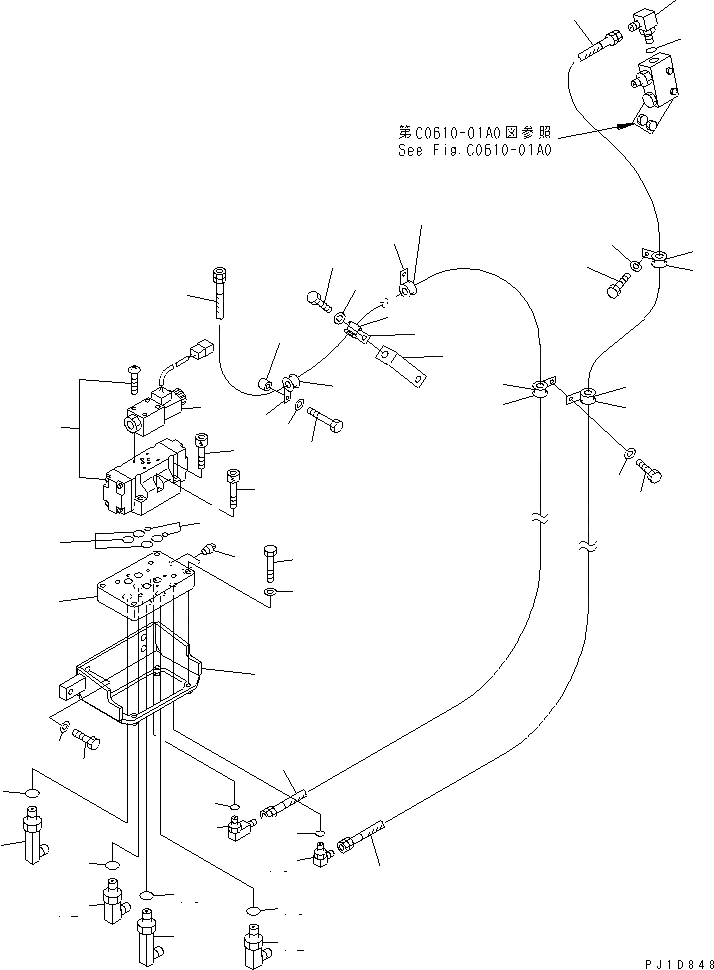 第C0610-01A0図参照
See Fig.C0610-01A0

PJ1D848