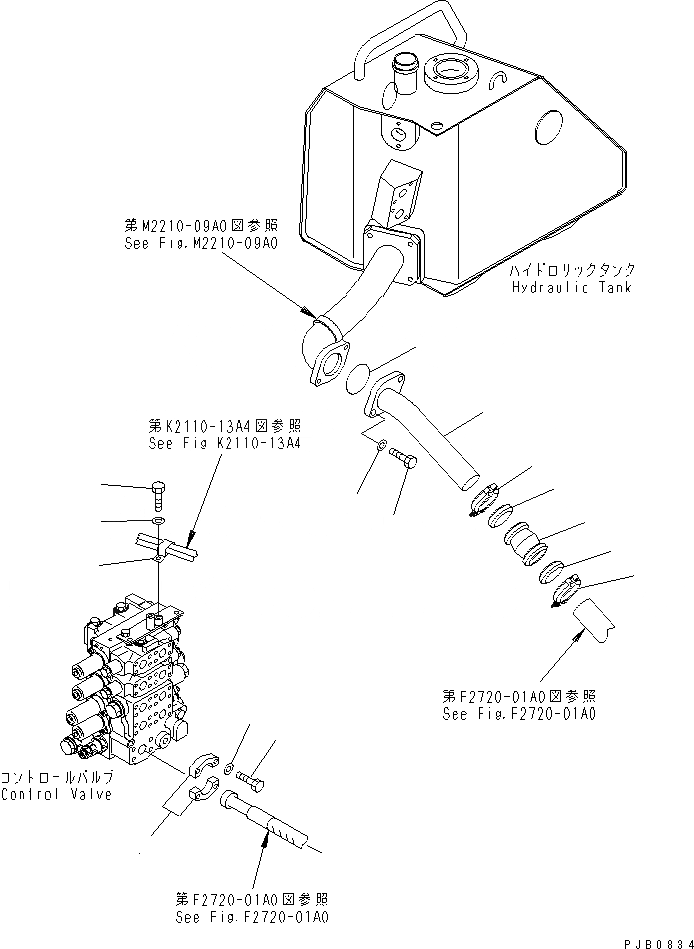 第M2210-09A0図参照
See Fig.M2210-09A0

ハイドロリックタンク
Hydraulic Tank

第K2110-13A4図参照
See Fig K2110-13A4

第F2720-01A0図参照
See Fig.F2720-01A0

コントロールバルブ
Control Valve

第F2720-01A0図参照
See Fig.F2720-01A0

PJB0834