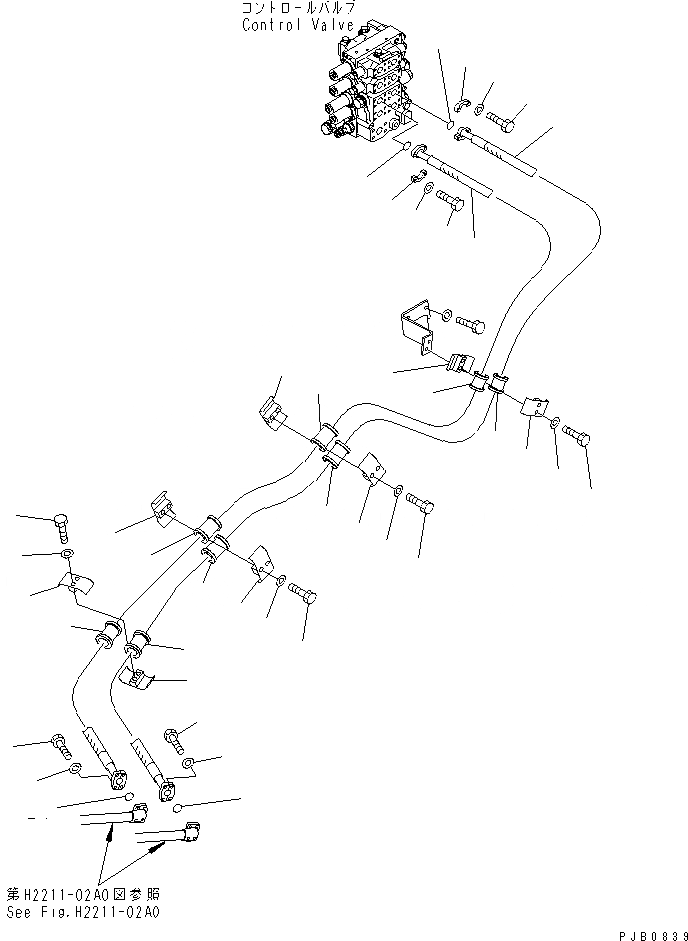 コントロールバルブ
Control Valve

第H2211-02A0図参照
See Fig.H2211-02A0

PJB0839