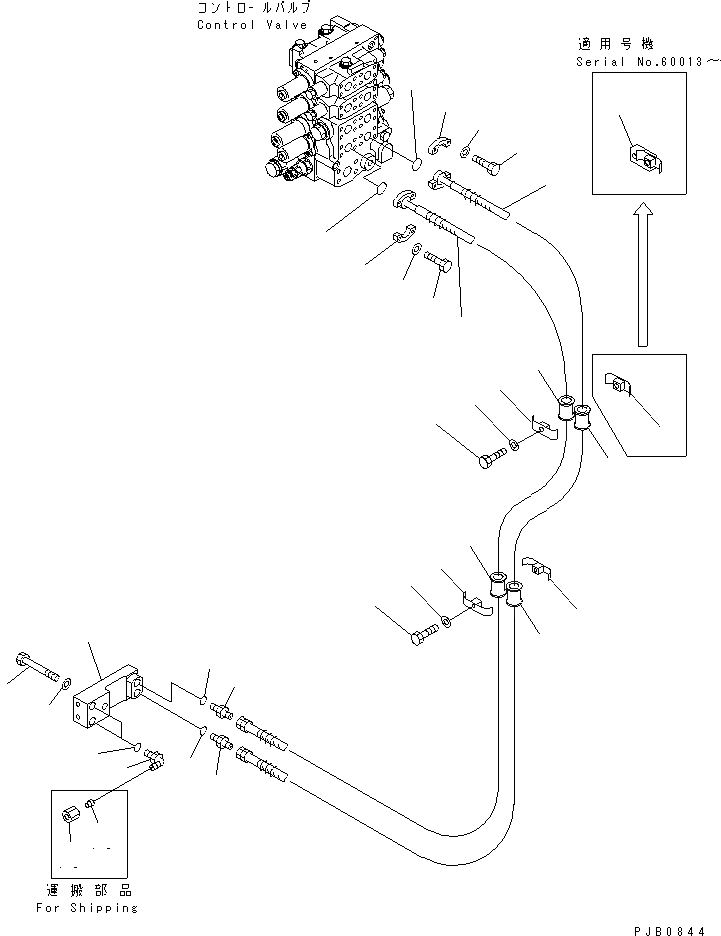 コントロールバルブ
Control Valve

適用号機
Serial No.60013～

運搬部品
For Shipping

PJB0844