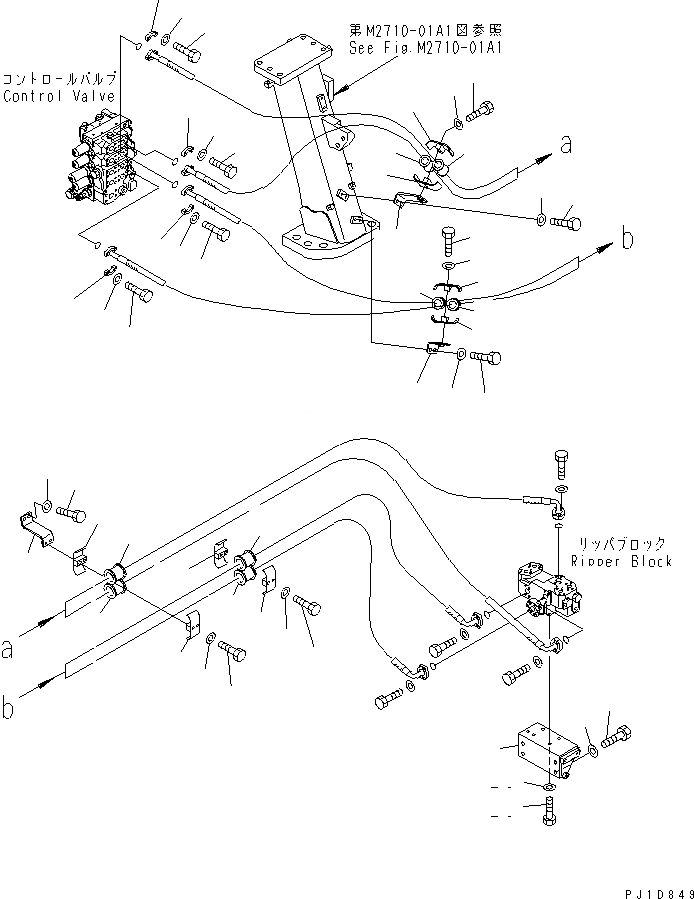 第M2710-01A1図参照
See Fig.M2710-01A1

コントロールバルブ
Control Valve

a

b

リッパブロック
Ripper Block

a

b

PJ1D849