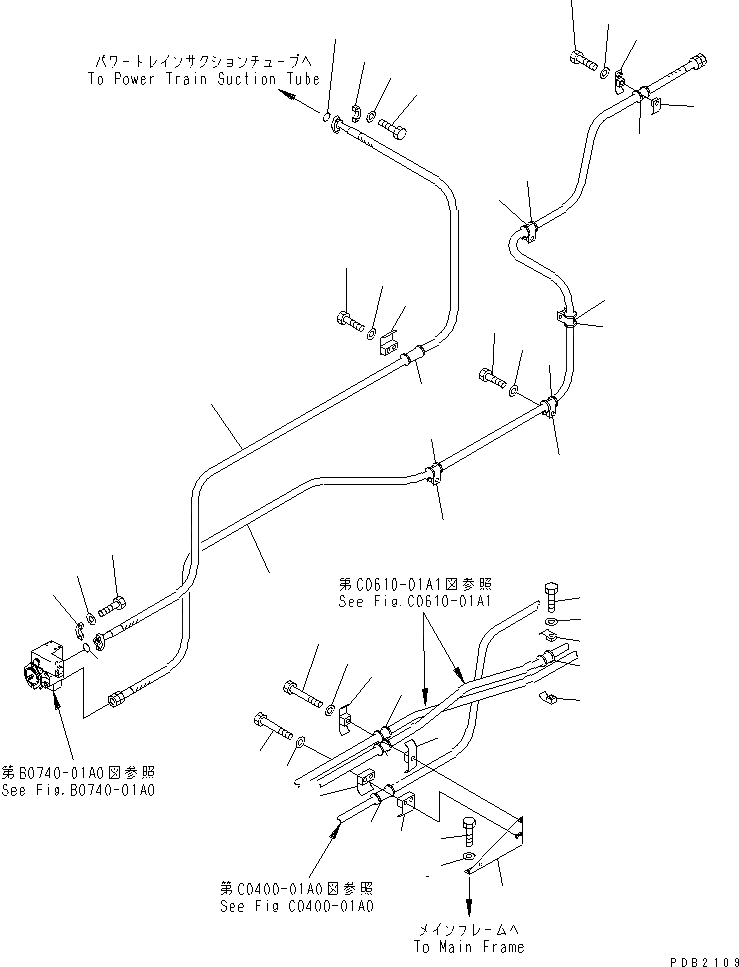 パワートレインサクションチューブへ
To Power Train Suction Tube

第C0610-01A1図参照
See Fig.C0610-01A1

第B0740-01A0図参照
See Fig.B0740-01A0

第C0400-01A0図参照
See Fig C0400-01A0

メインフレームへ
To Main Frame

PDB2109