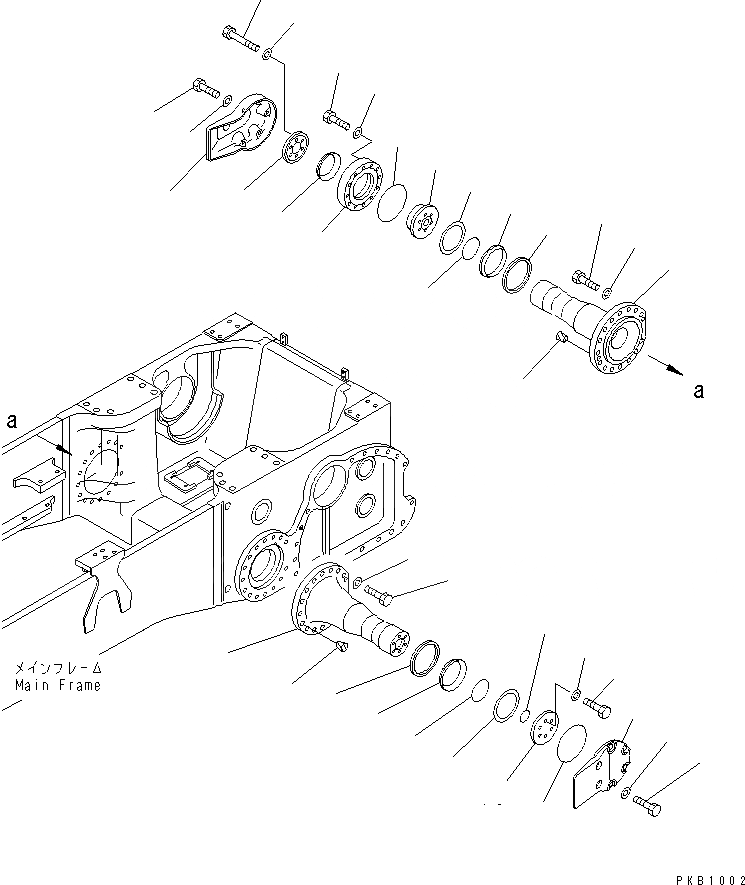 a

a

メインフレーム
Main Frame

PKB1002