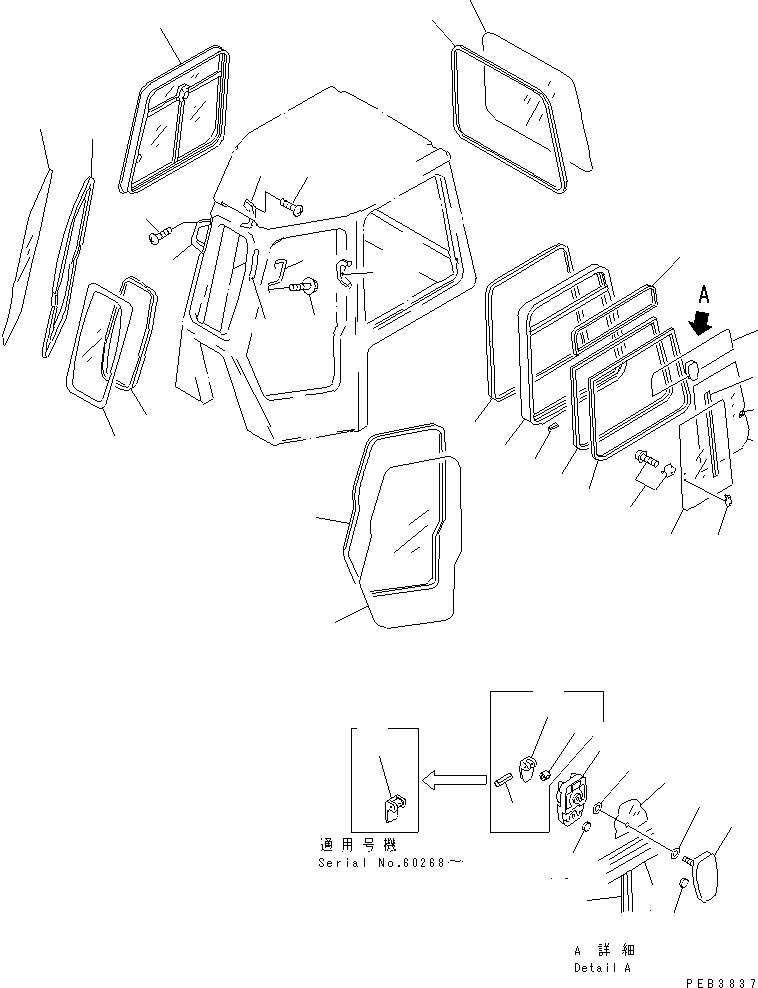 A

適用号機
Serial No.60268~

A 詳細
Detail A

PEB3837