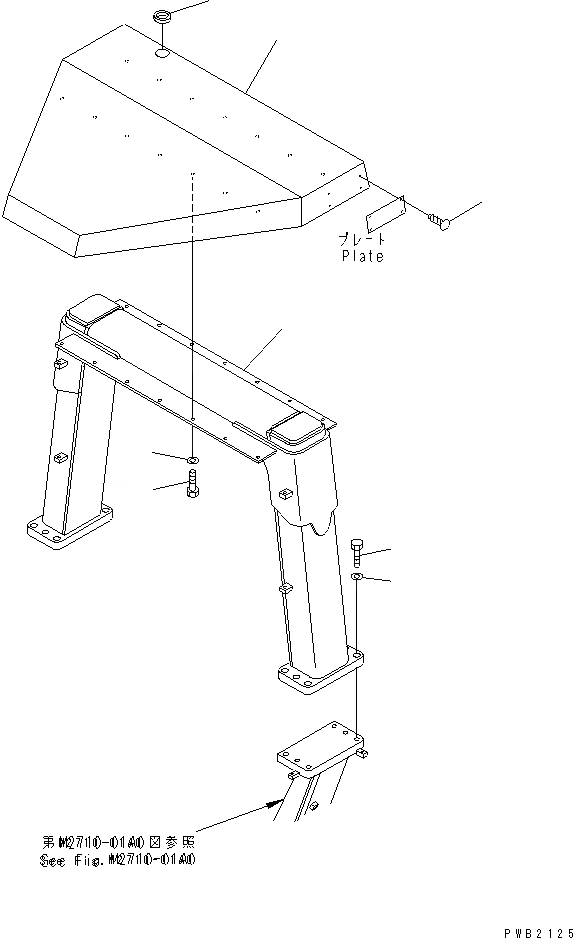 プレート
Plate

第M2710-01A0図参照
See Fig.M2710-01A0

PWB2125