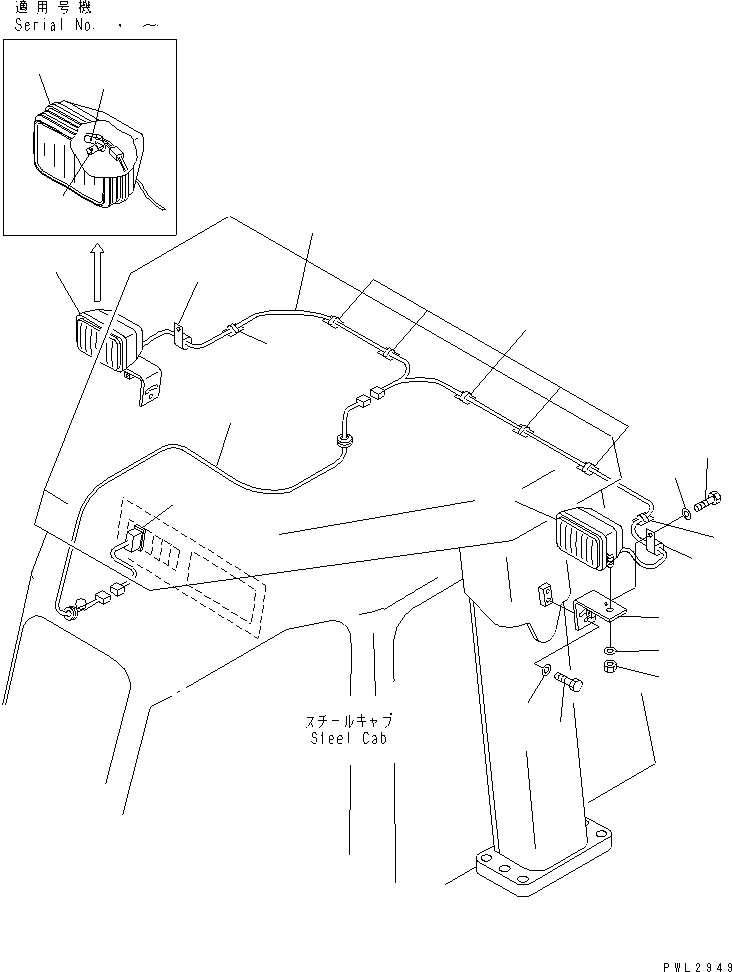 適用号機
Serial No. ・ ～

スチールキャブ
Steel Cab

PWL2949