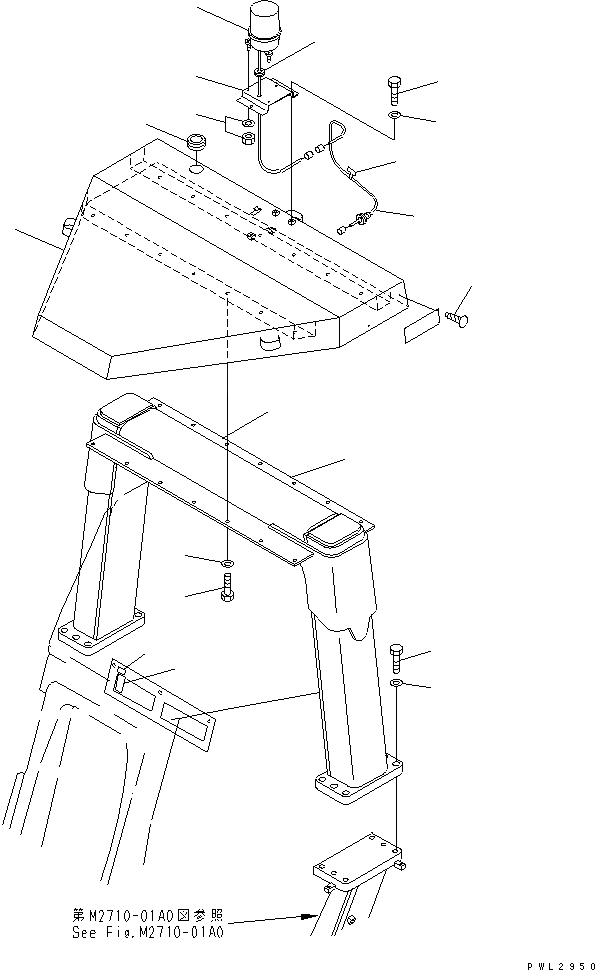 第M2710-01A0図参照
See Fig.M2710-01A0

PWL2950