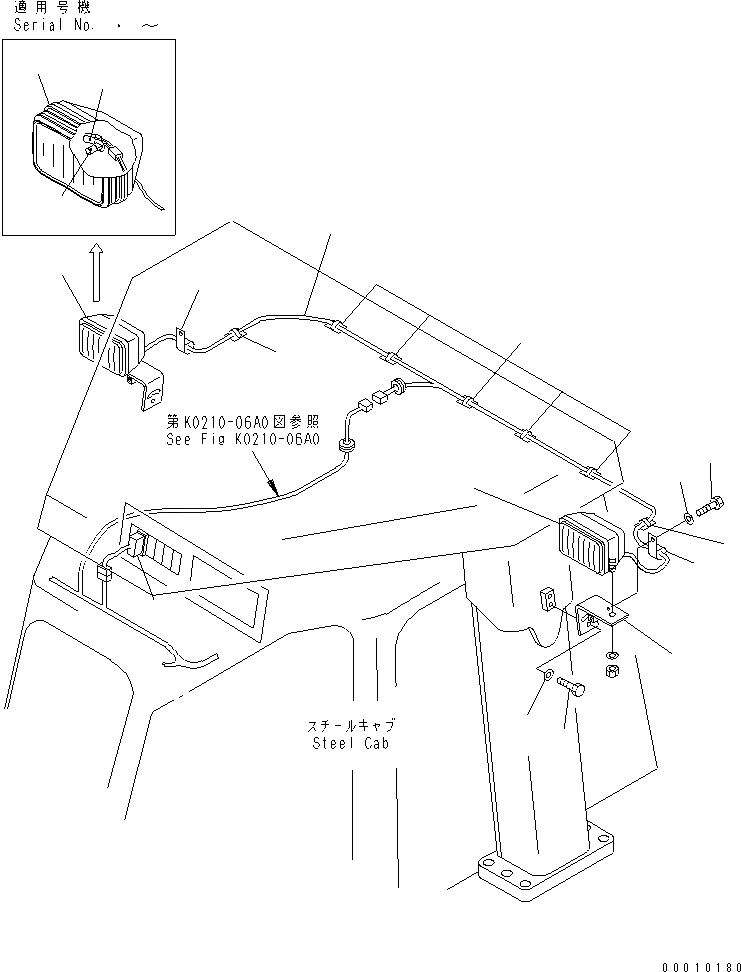 適用号機
Serial No. ・ ～

第K0210-06A0図参照
See Fig K0210-06A0

スチールキャブ
Steel Cab

00010180