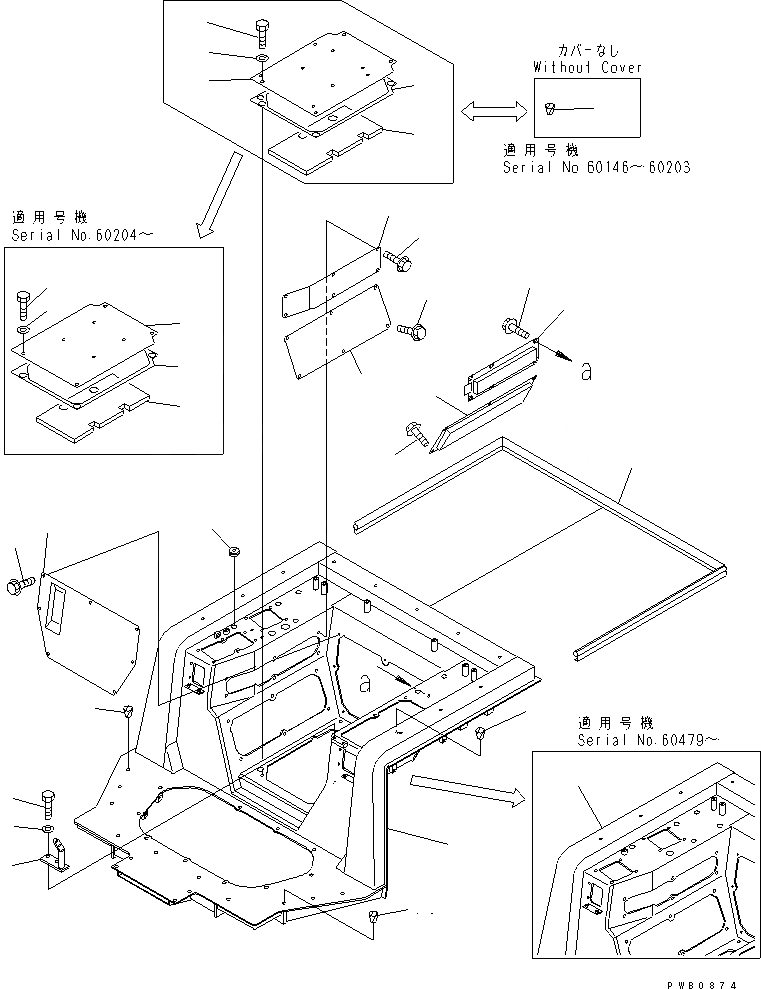 カバーなし
Without Cover

適用号機
Serial No 60146～60203

適用号機
Serial No.60204～

a

a

適用号機
Serial No.60479～

PWB0874