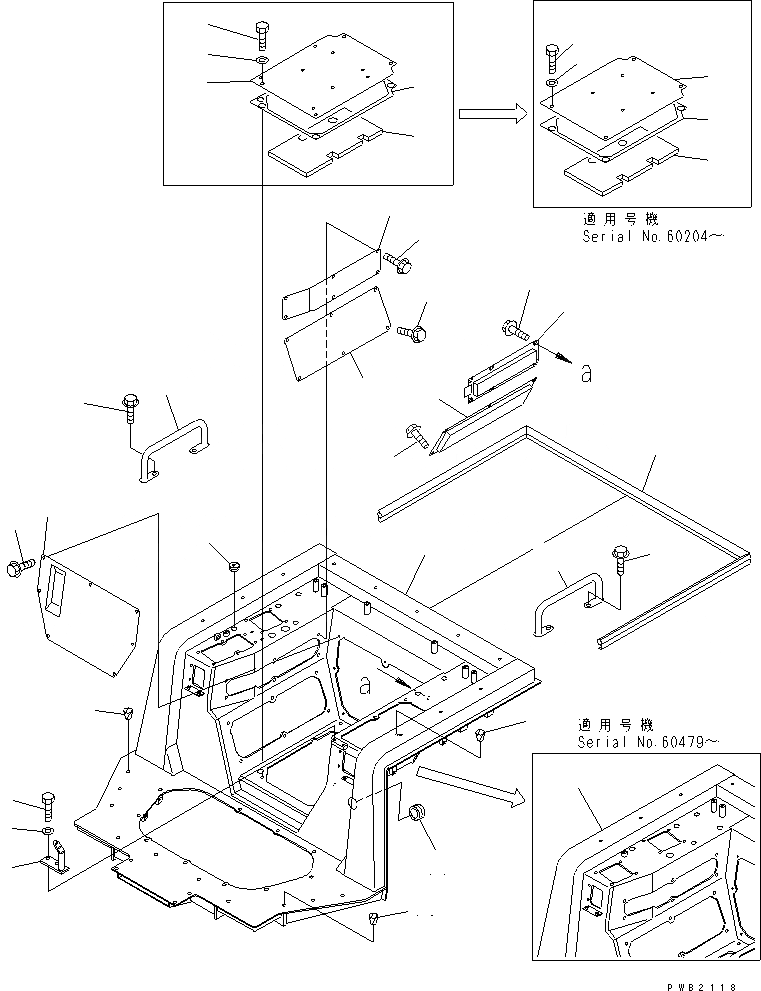 適用号機
Serial No.60204～

a

a

適用号機
Serial No.60479～

PWB2118