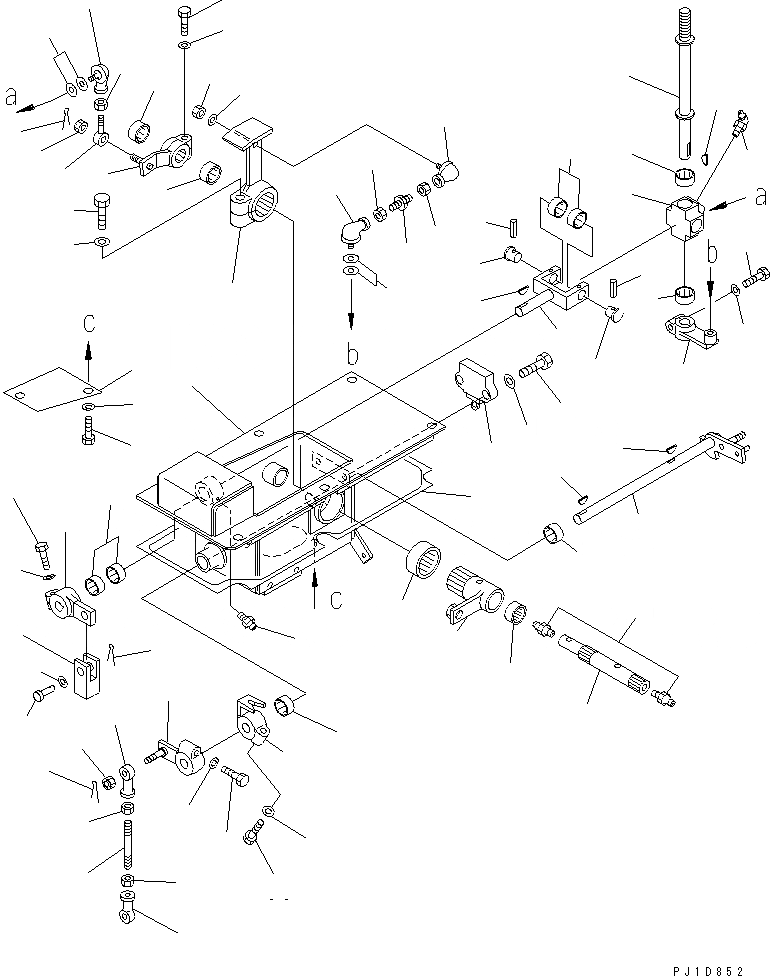 a
a
b
b
c
c
PJ1D852