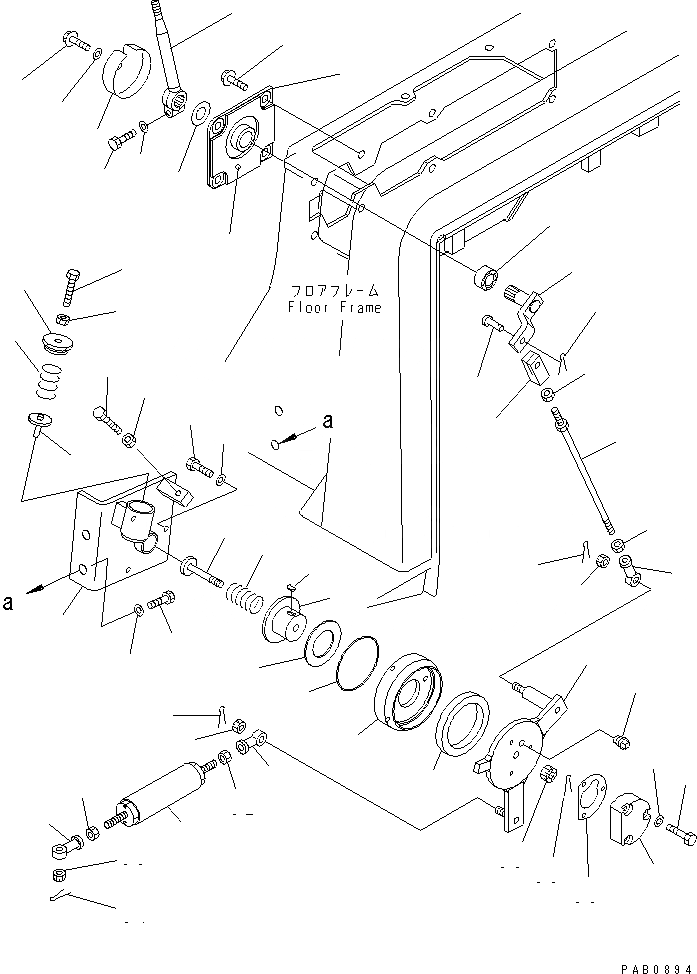 フロアフレーム
Floor Frame

a

a

PAB0894