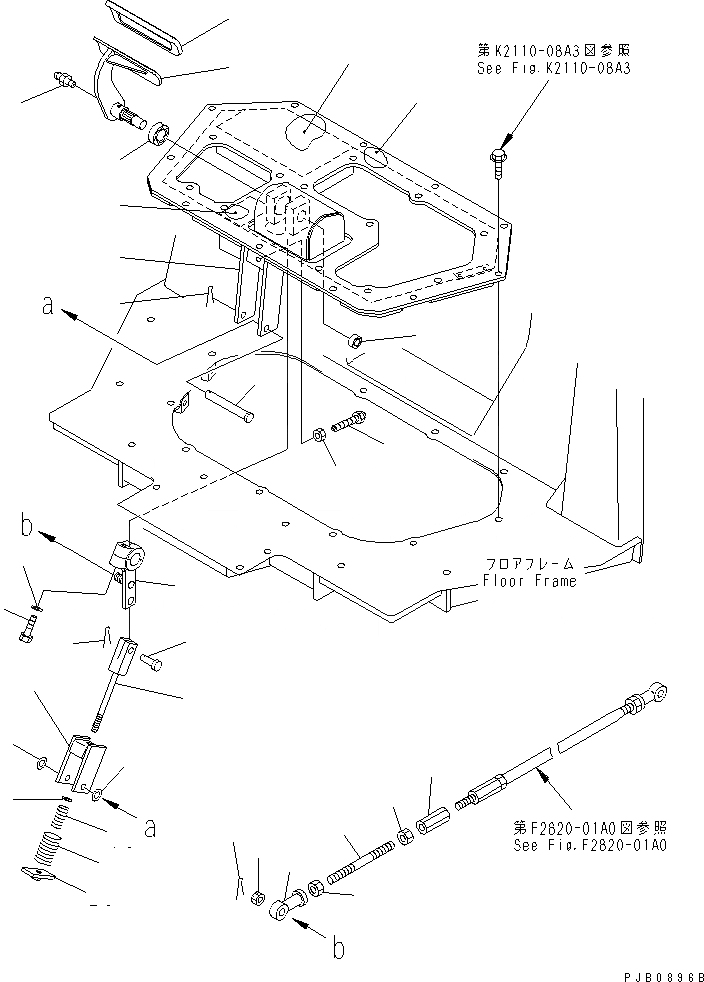 第K2110-08A3図参照
See Fig.K2110-08A3

a

b

フロアフレーム
Floor Frame

a

第F2820-01A0図参照
See Fig.F2820-01A0

b

PJB0896B