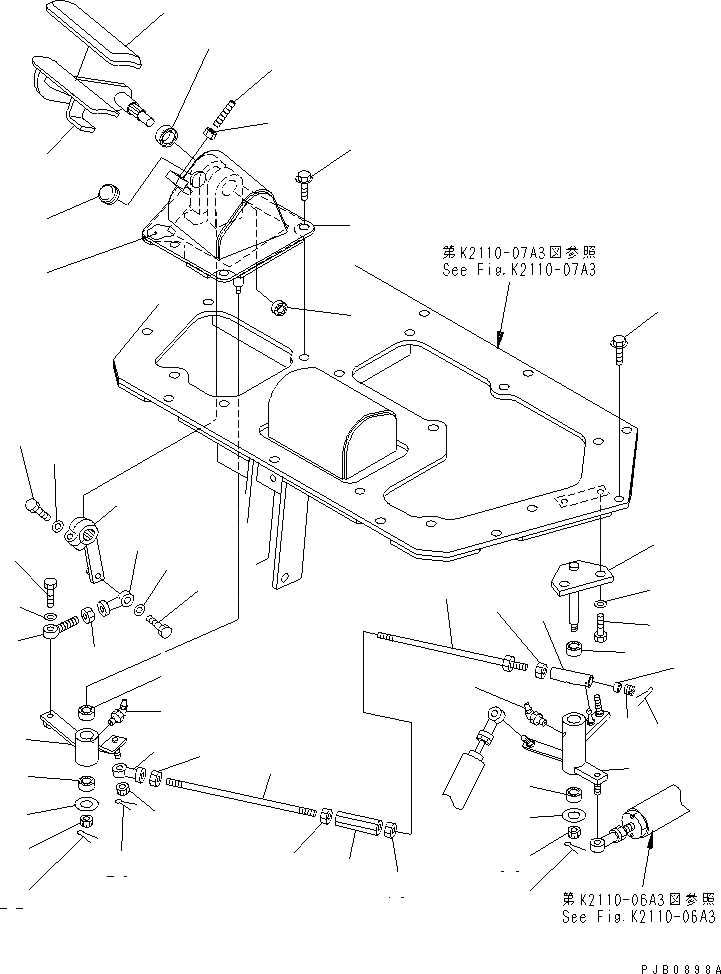 第K2110-07A3図参照
See Fig.K2110-07A3

第K2110-06A3図参照
See Fig.K2110-06A3

PJB0898A